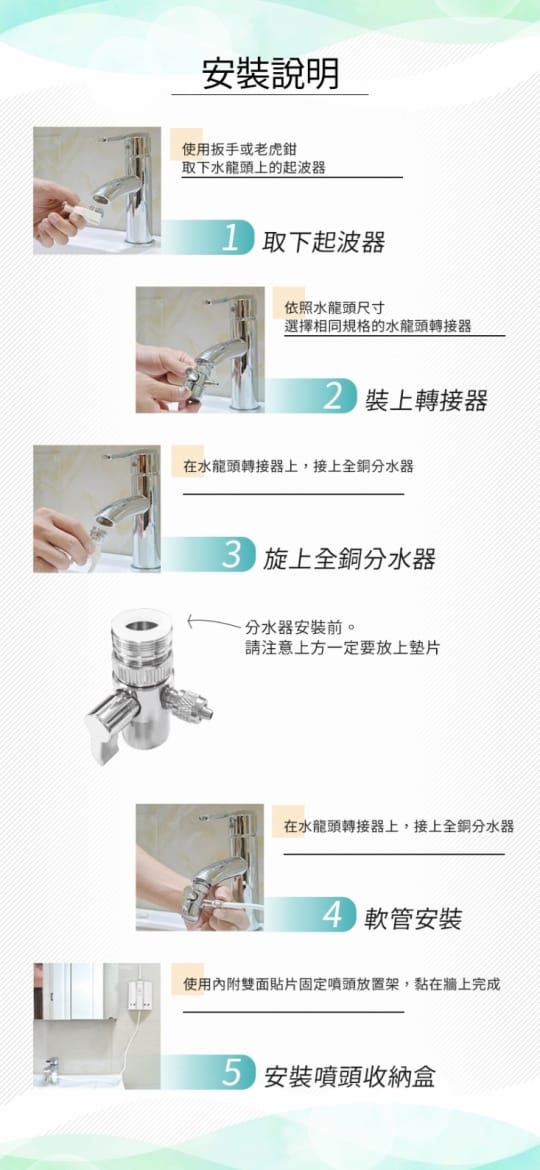 安裝說明

使用扳手或老虎鉗
取下水龍頭上的起波器

1 取下起波器

依照水龍頭尺寸
選擇相同規格的水龍頭轉接器

2 裝上轉接器

在水龍頭轉接器上，接上全銅分水器

3 旋上全銅分水器

分水器安裝前。
請注意上方一定要放上墊片

在水龍頭轉接器上，接上全銅分水器

4 軟管安裝

使用內附雙面貼片固定噴頭放置架，黏在牆上完成

5 安裝噴頭收納盒