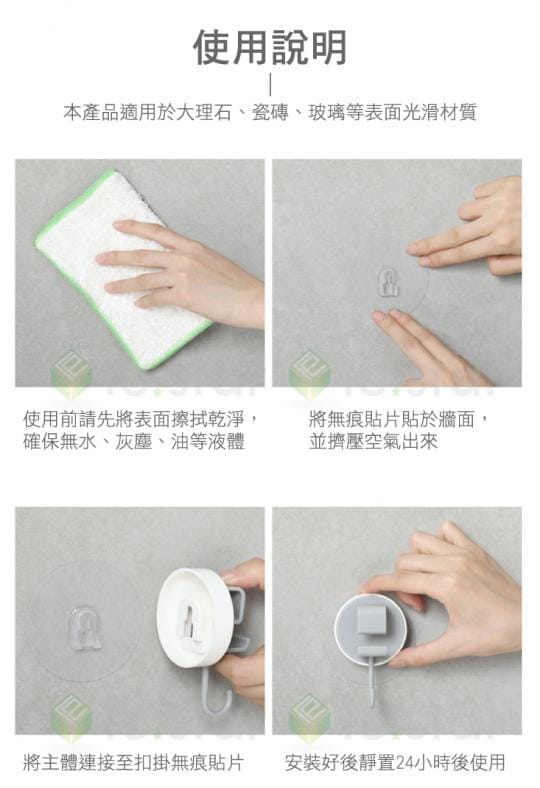 使用說明

本產品適用於大理石、瓷磚、玻璃等表面光滑材質

使用前請先將表面擦拭乾淨，確保無水、灰塵、油等液體

將無痕貼片貼於牆面，並擠壓空氣出來

將主體連接至扣掛無痕貼片

安裝好後靜置24小時後使用