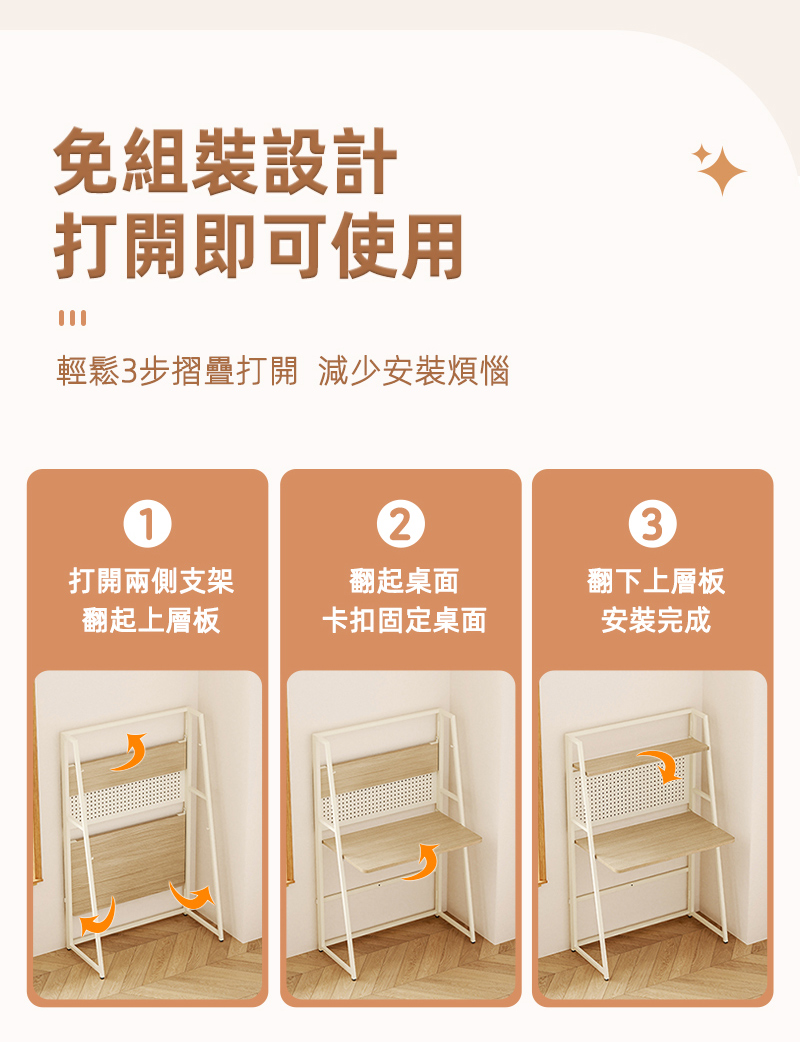 免組裝設計
打開即可使用

輕鬆3步摺疊打開 減少安裝煩惱

1
打開兩側支架
翻起上層板

2
翻起桌面
卡扣固定桌面

3
翻下上層板
安裝完成