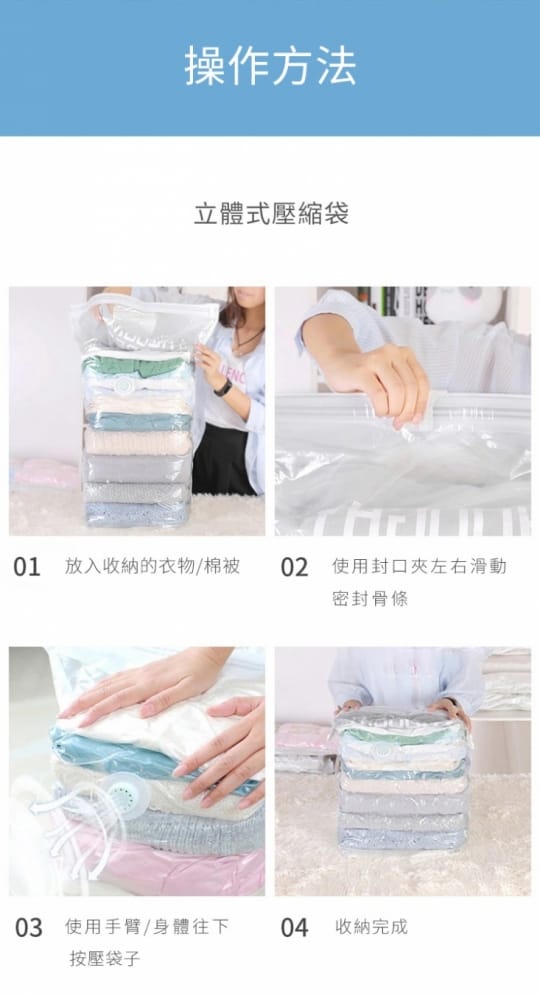 操作方法

立體式壓縮袋

01 放入收納的衣物/棉被

02 使用封口夾左右滑動密封骨條

03 使用手臂/身體往下按壓袋子

04 收納完成