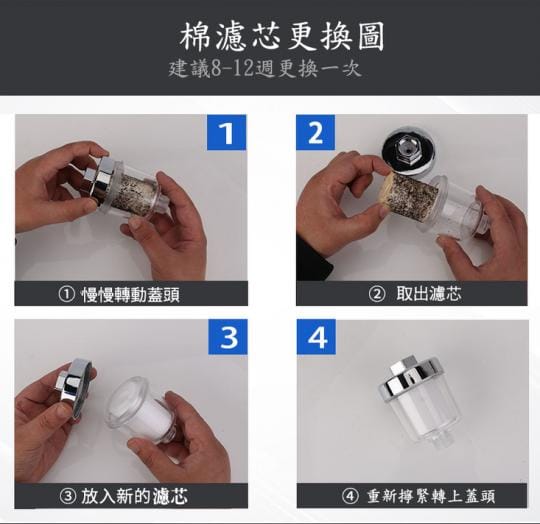 棉濾芯更換圖
建議8-12週更換一次

1

① 慢慢轉動蓋頭

2

② 取出濾芯

3

③ 放入新的濾芯

4

④ 重新擰緊轉上蓋頭