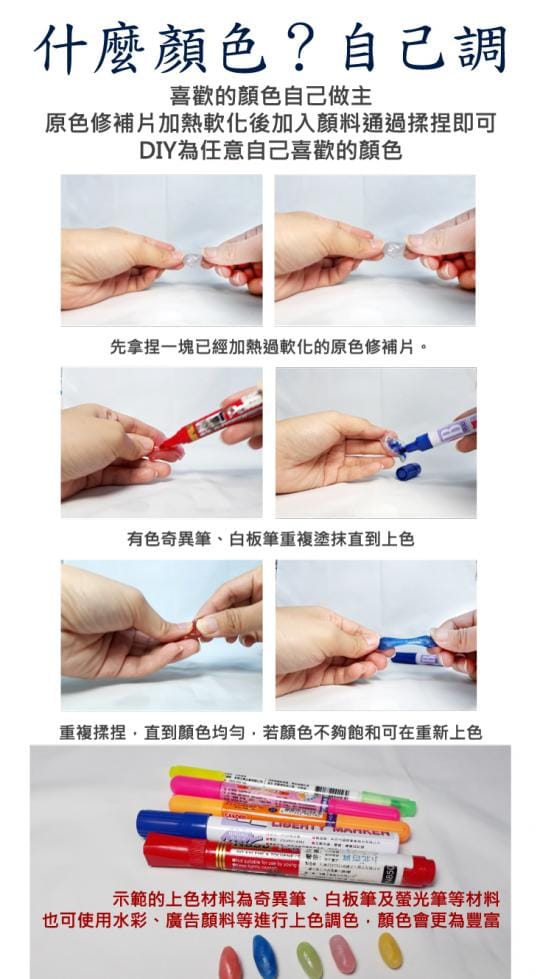 什麼顏色？自己調

喜歡的顏色自己做主
原色修補片加熱軟化後加入顏料通過揉捏即可
DIY為任意自己喜歡的顏色

先拿捏一塊已經加熱過軟化的原色修補片。

有色奇異筆、白板筆重複塗抹直到上色

重複揉捏，直到顏色均勻，若顏色不夠飽和可在重新上色

LIBERTY MARKER

示範的上色材料為奇異筆、白板筆及螢光筆等材料
也可使用水彩、廣告顏料等進行上色調色，顏色會更為豐富