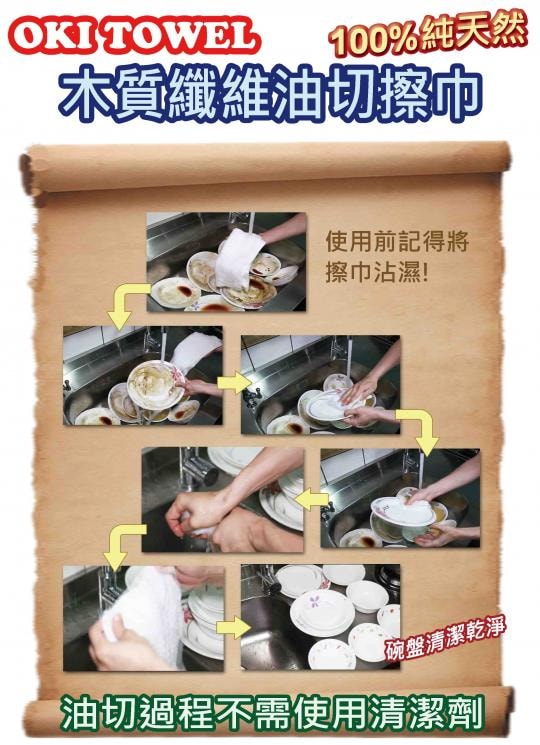 OKI TOWEL
100%純天然
木質纖維油切擦巾

使用前記得將擦巾沾濕!

碗盤清潔乾淨

油切過程不需使用清潔劑