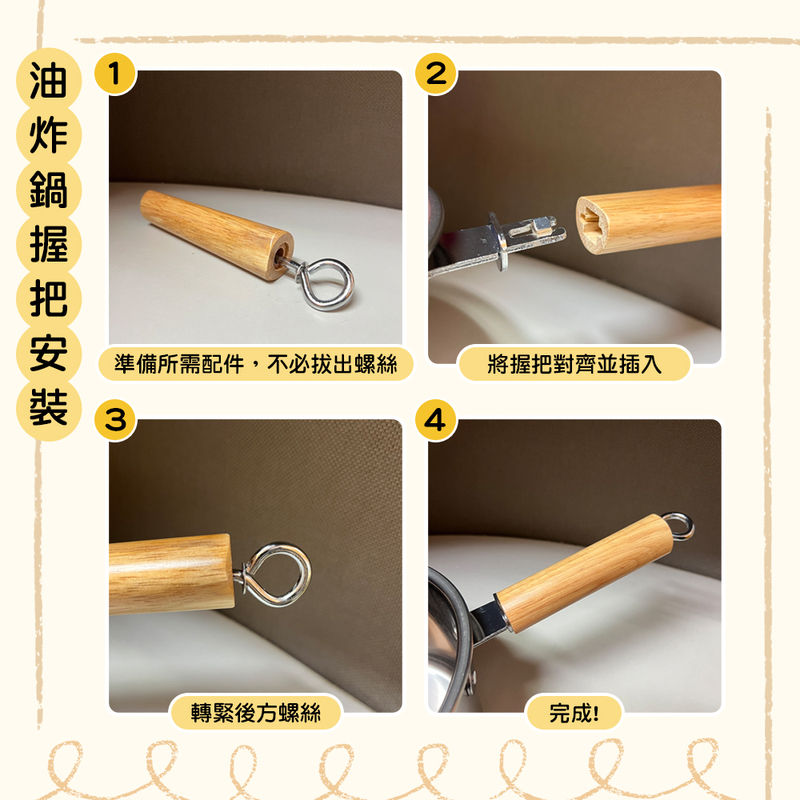 油炸鍋握把安裝

1
準備所需配件，不必拔出螺絲

2
將握把對齊並插入

3
轉緊後方螺絲

4
完成!