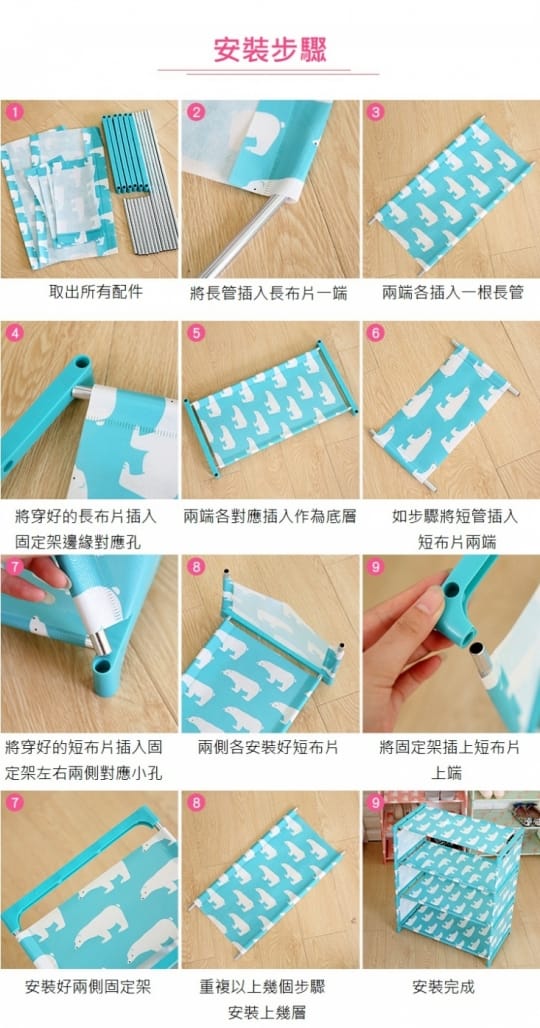 安裝步驟

1
取出所有配件

2
將長管插入長布片一端

3
兩端各插入一根長管

4
將穿好的長布片插入固定架邊緣對應孔

5
兩端各對應插入作為底層

6
如步驟將短管插入短布片兩端

7
將穿好的短布片插入固定架左右兩側對應小孔

8
兩側各安裝好短布片

9
將固定架插上短布片上端

7
安裝好兩側固定架

8
重複以上幾個步驟安裝上幾層

9
安裝完成