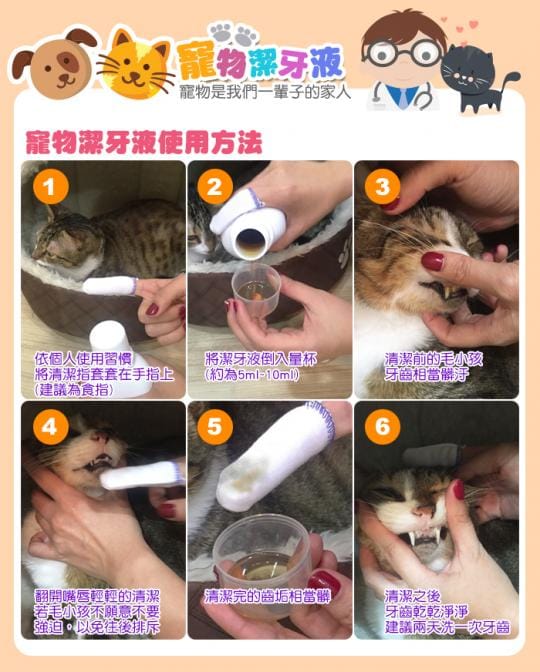 寵物潔牙液
寵物是我們一輩子的家人

寵物潔牙液使用方法

1
依個人使用習慣
將清潔指套套在手指上
(建議為食指)

2
將潔牙液倒入量杯
(約為5ml-10ml)

3
清潔前的毛小孩
牙齒相當髒汙

4
翻開嘴唇輕輕的清潔
若毛小孩不願意不要
強迫，以免往後排斥

5
清潔完的齒垢相當髒

6
清潔之後
牙齒乾乾淨淨
建議兩天洗一次牙齒