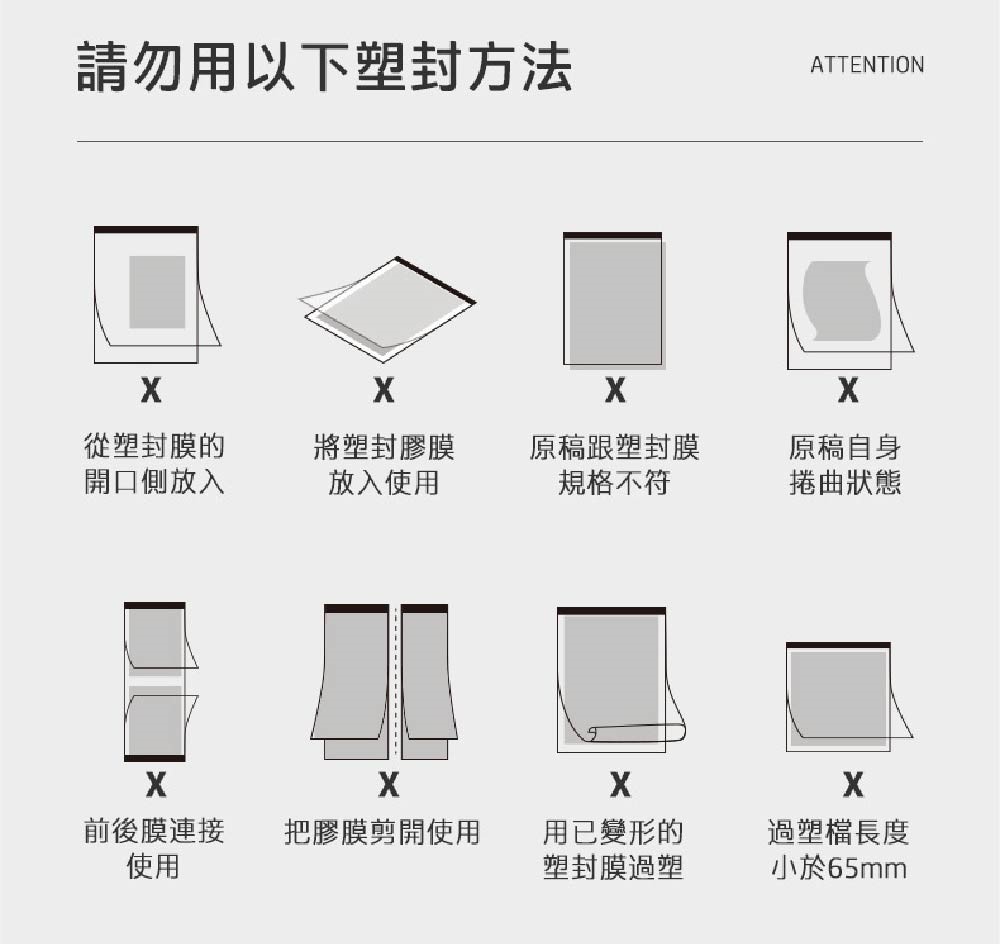 請勿用以下塑封方法

ATTENTION

X
從塑封膜的開口側放入

X
將塑封膠膜放入使用

X
原稿跟塑封膜規格不符

X
原稿自身捲曲狀態

X
前後膜連接使用

X
把膠膜剪開使用

X
用已變形的塑封膜過塑

X
過塑檔長度小於65mm