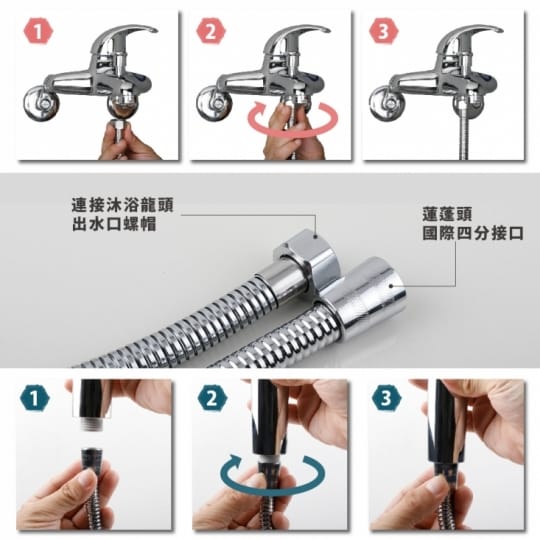 1

2

3

連接沐浴龍頭
出水口螺帽

蓮蓬頭
國際四分接口

1

2

3