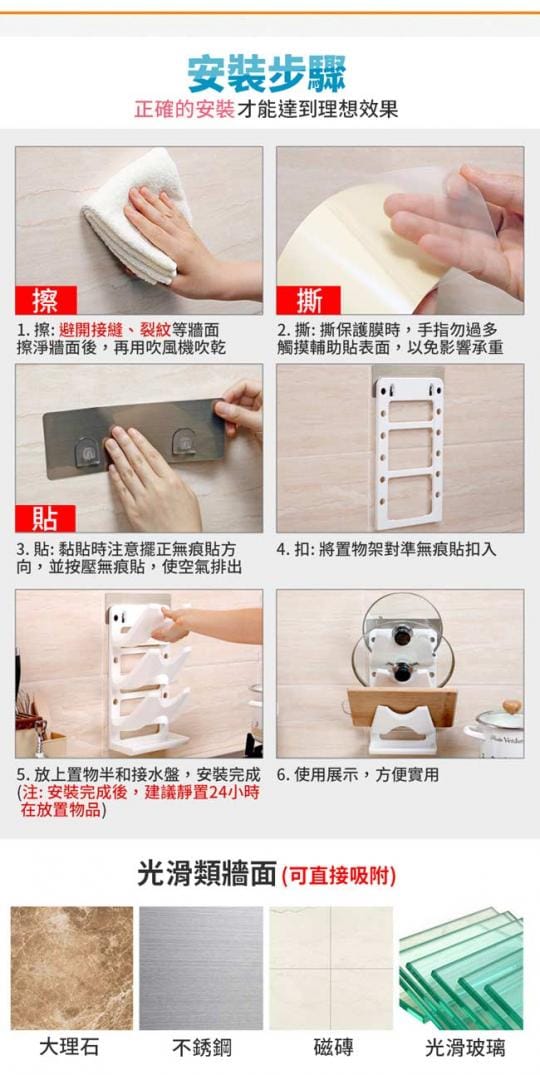 安裝步驟

正確的安裝才能達到理想效果

擦

1. 擦: 避開接縫、裂紋等牆面擦淨牆面後，再用吹風機吹乾

撕

2. 撕: 撕保護膜時，手指勿過多觸摸輔助貼表面，以免影響承重

貼

3. 貼: 黏貼時注意擺正無痕貼方向，並按壓無痕貼，使空氣排出

4. 扣: 將置物架對準無痕貼扣入

5. 放上置物半和接水盤，安裝完成 (注: 安裝完成後，建議靜置24小時在放置物品)

6. 使用展示，方便實用

光滑類牆面 (可直接吸附)

大理石

不銹鋼

磁磚

光滑玻璃