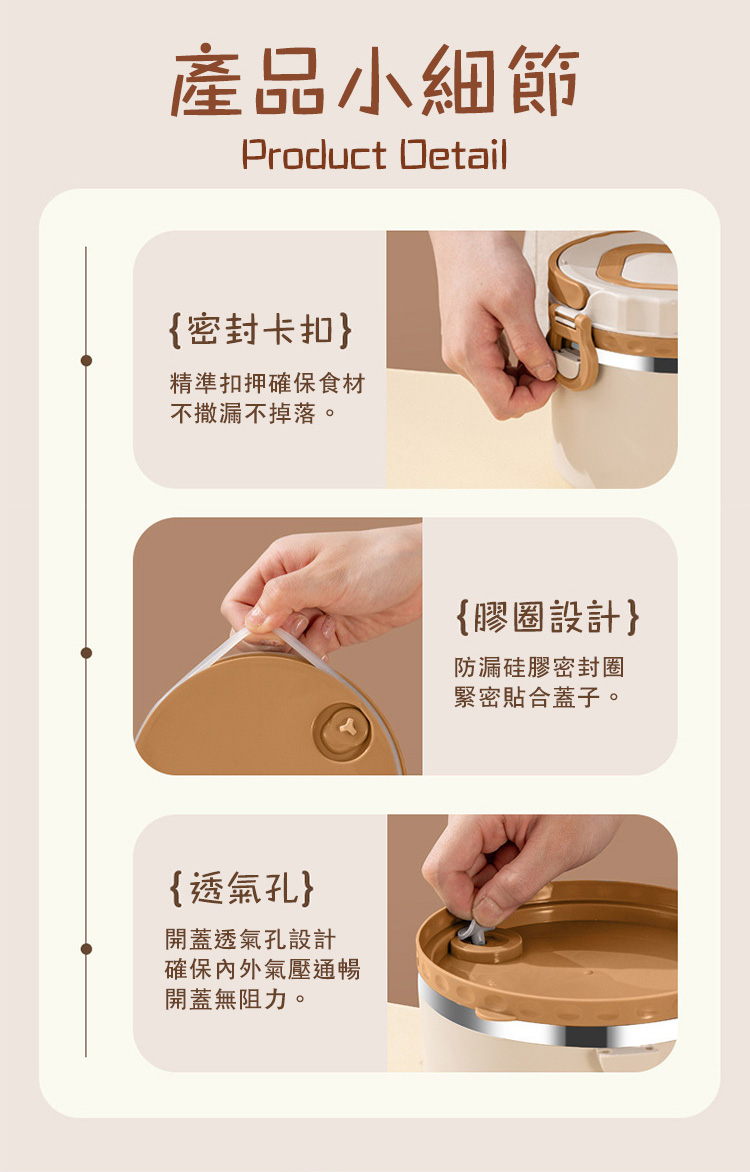 產品小細節
Product Detail

{密封卡扣}

精準扣押確保食材不撒漏不掉落。

{膠圈設計}

防漏硅膠密封圈緊密貼合蓋子。

{透氣孔}

開蓋透氣孔設計確保內外氣壓通暢開蓋無阻力。