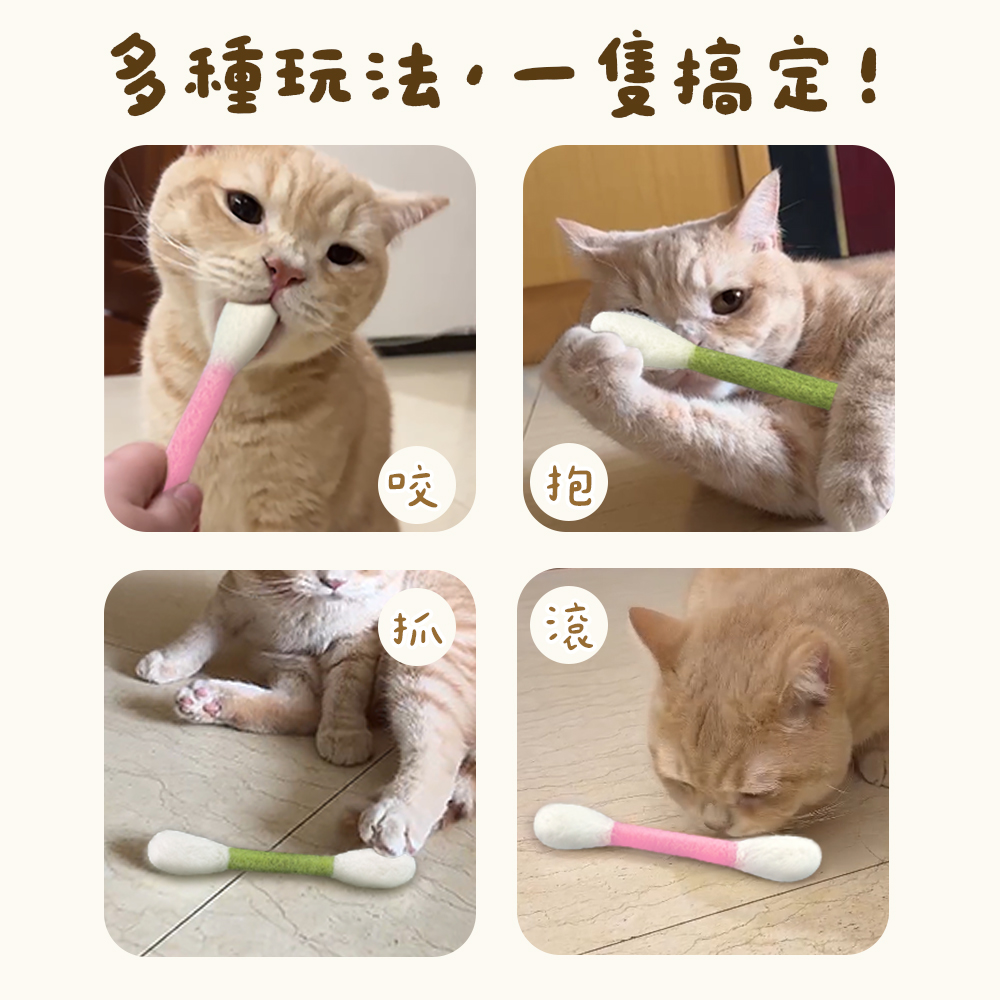 多種玩法，一隻搞定！

咬

抱

抓

滾