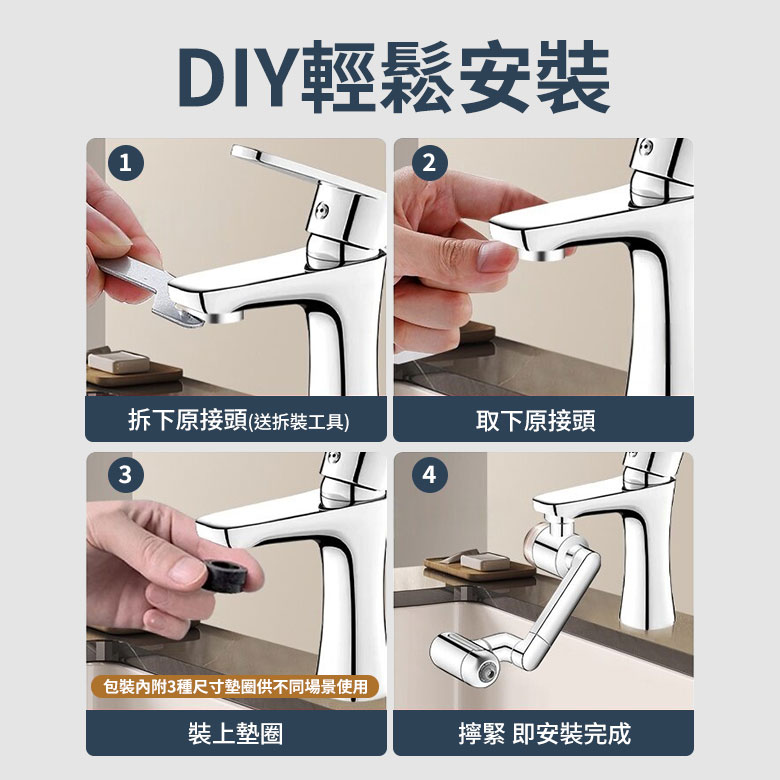 DIY輕鬆安裝

1

拆下原接頭(送拆裝工具)

2

取下原接頭

3

包裝內附3種尺寸墊圈供不同場景使用

裝上墊圈

4

擰緊 即安裝完成