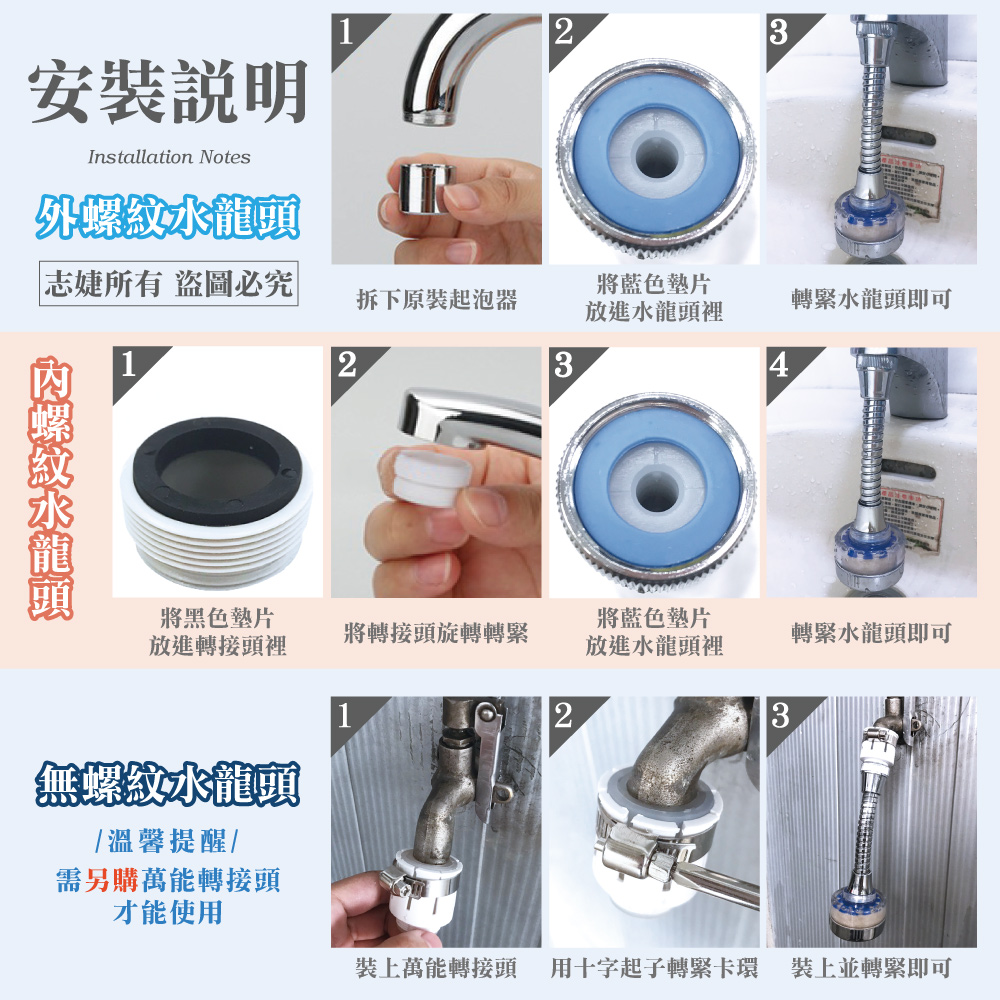 安裝說明

Installation Notes

外螺紋水龍頭

志婕所有 盜圖必究

1
拆下原裝起泡器

2
將藍色墊片
放進水龍頭裡

3
轉緊水龍頭即可

內螺紋水龍頭

1
將黑色墊片
放進轉接頭裡

2
將轉接頭旋轉轉緊

3
將藍色墊片
放進水龍頭裡

4
轉緊水龍頭即可

無螺紋水龍頭

/溫馨提醒/
需另購萬能轉接頭
才能使用

1
裝上萬能轉接頭

2
用十字起子轉緊卡環

3
裝上並轉緊即可