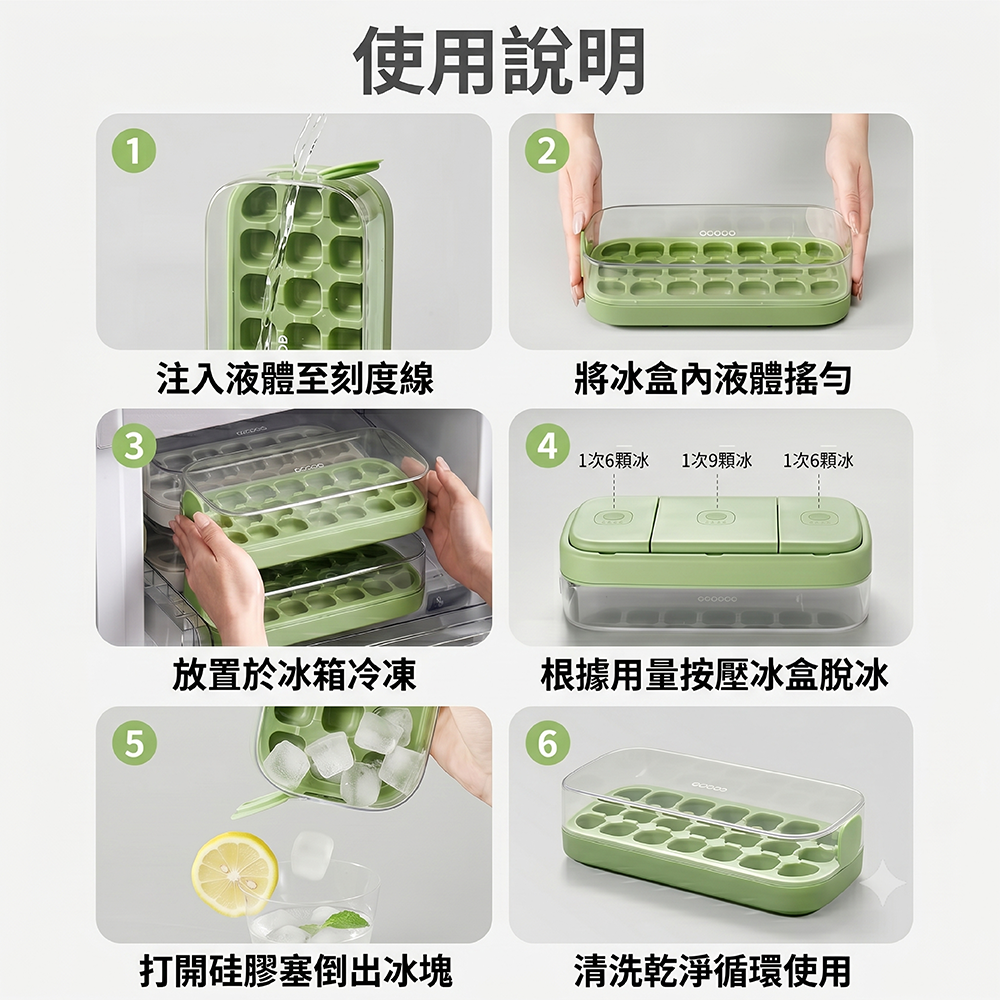 使用說明

1

注入液體至刻度線

2

將冰盒內液體搖勻

3

放置於冰箱冷凍

4

1次6顆冰 1次9顆冰 1次6顆冰

根據用量按壓冰盒脫冰

5

打開硅膠塞倒出冰塊

6

清洗乾淨循環使用