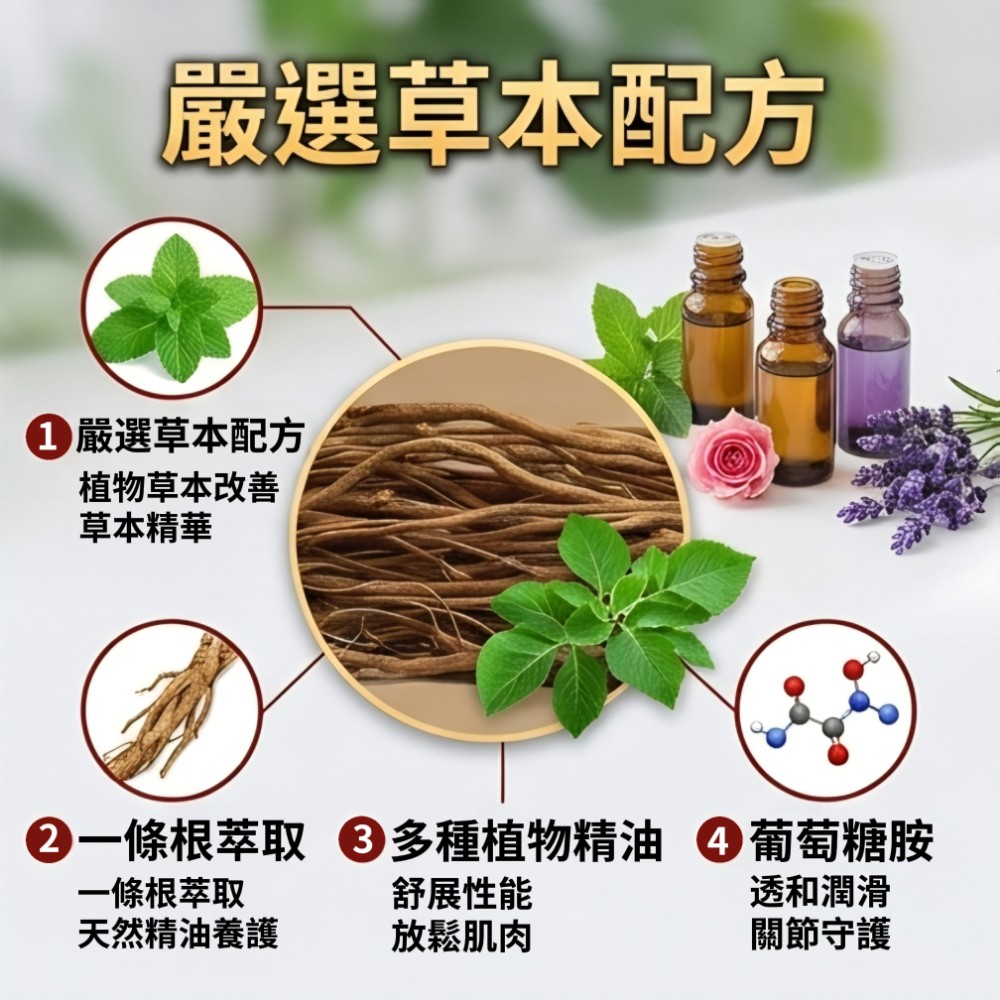 嚴選草本配方

1 嚴選草本配方
植物草本改善
草本精華

2 一條根萃取
一條根萃取
天然精油養護

3 多種植物精油
舒展性能
放鬆肌肉

4 葡萄糖胺
透和潤滑
關節守護