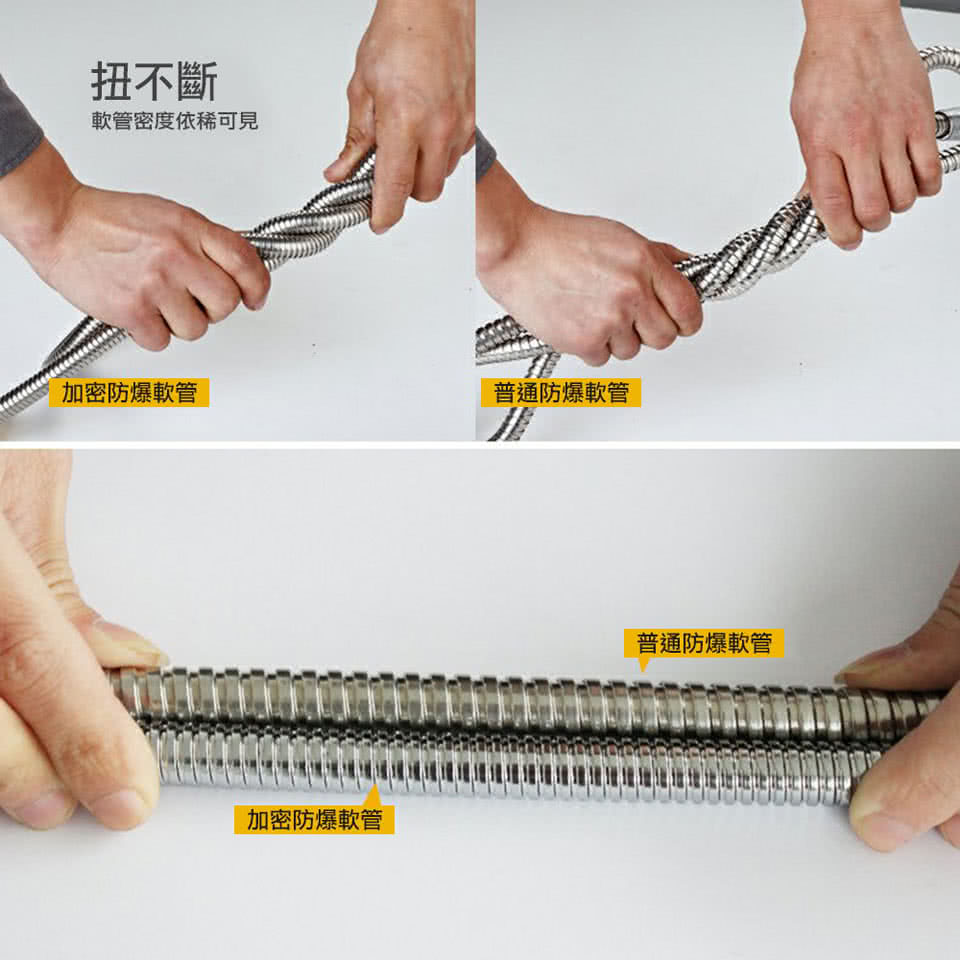 扭不斷
軟管密度依稀可見

加密防爆軟管

普通防爆軟管

普通防爆軟管

加密防爆軟管