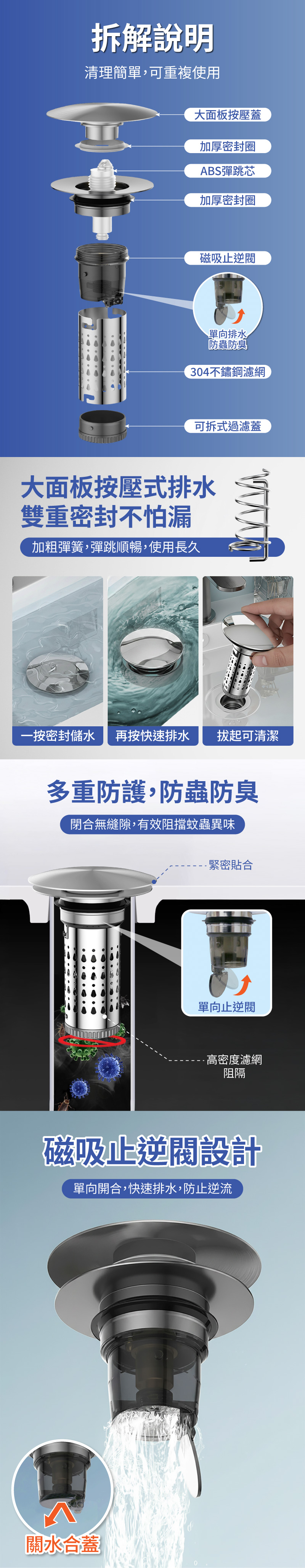 拆解說明

清理簡單，可重複使用

大面板按壓蓋

加厚密封圈

ABS彈跳芯

加厚密封圈

磁吸止逆閥

單向排水
防蟲防臭

304不鏽鋼濾網

可拆式過濾蓋

大面板按壓式排水
雙重密封不怕漏

加粗彈簧，彈跳順暢，使用長久

一按密封儲水

再按快速排水

拔起可清潔

多重防護，防蟲防臭

閉合無縫隙，有效阻擋蚊蟲異味

緊密貼合

單向止逆閥

高密度濾網
阻隔

磁吸止逆閥設計

單向開合，快速排水，防止逆流

關水合蓋