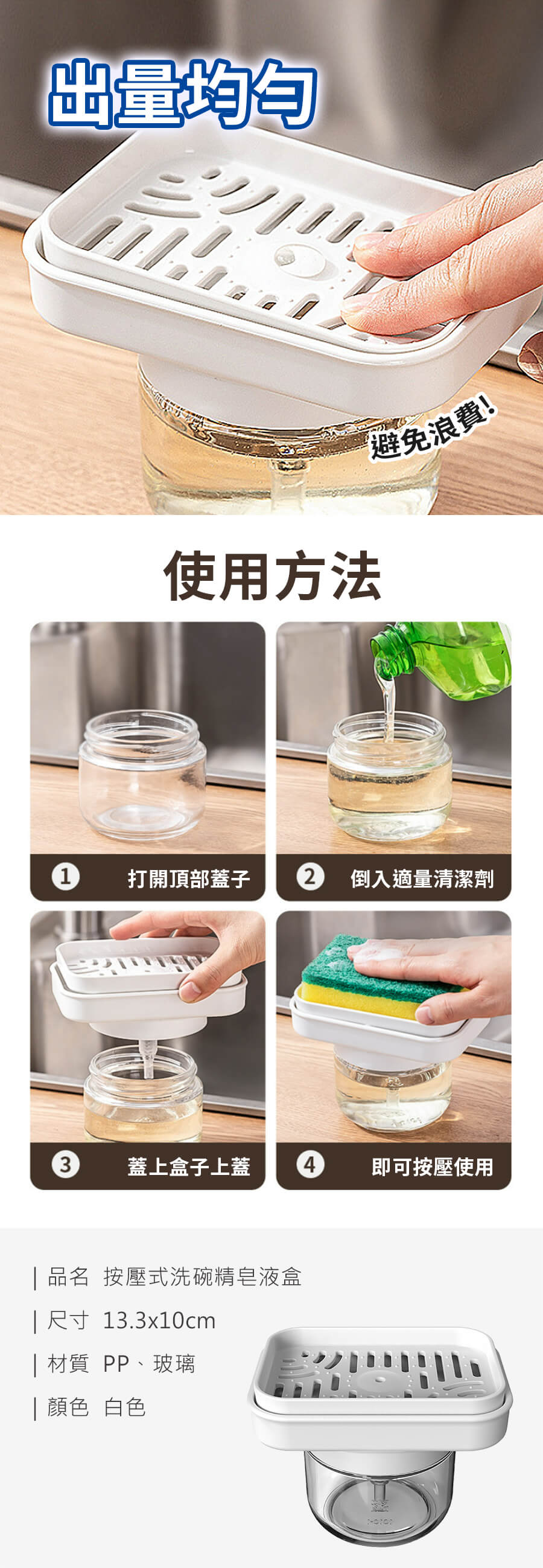 出量均勻

避免浪費!

使用方法

1 打開頂部蓋子

2 倒入適量清潔劑

3 蓋上盒子上蓋

4 即可按壓使用

| 品名 按壓式洗碗精皂液盒
| 尺寸 13.3x10cm
| 材質 PP、玻璃
| 顏色 白色