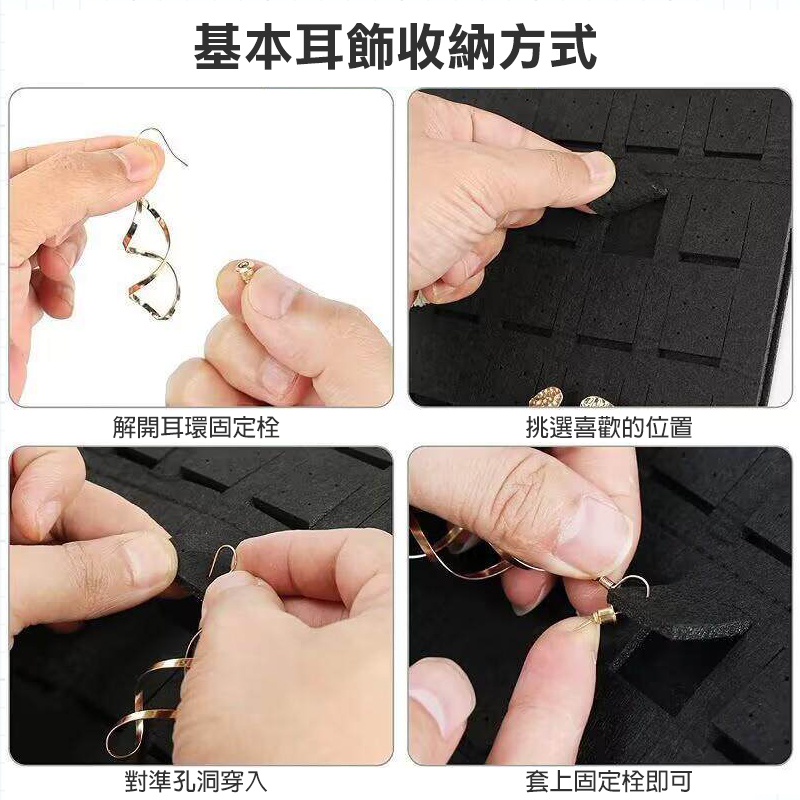 基本耳飾收納方式

解開耳環固定栓

挑選喜歡的位置

對準孔洞穿入

套上固定栓即可