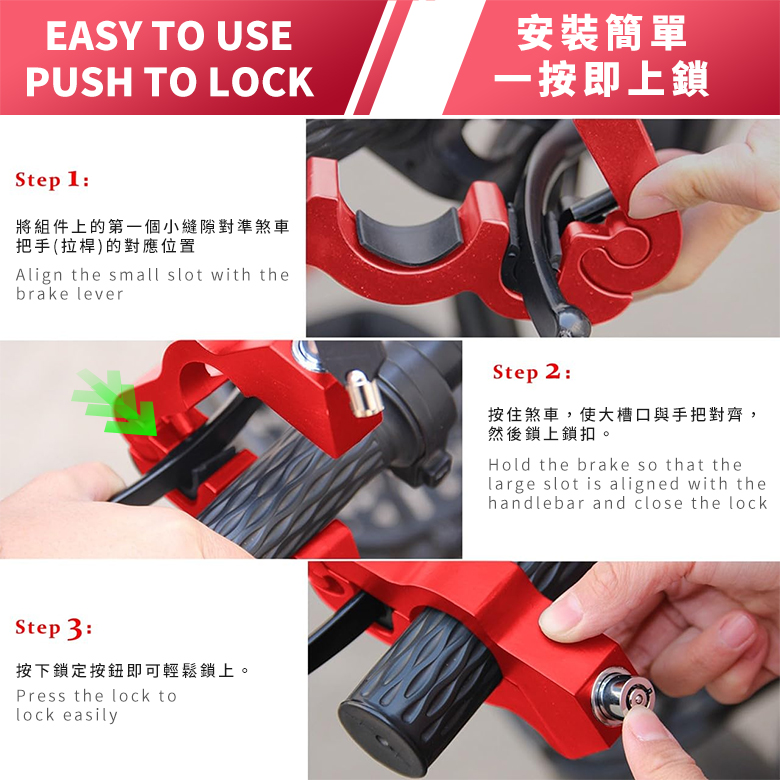 EASY TO USE
PUSH TO LOCK

安裝簡單
一按即上鎖

Step 1:

將組件上的第一個小縫隙對準煞車把手(拉桿)的對應位置

Align the small slot with the brake lever

Step 2:

按住煞車，使大槽口與手把對齊，然後鎖上鎖扣。

Hold the brake so that the large slot is aligned with the handlebar and close the lock

Step 3:

按下鎖定按鈕即可輕鬆鎖上。

Press the lock to lock easily