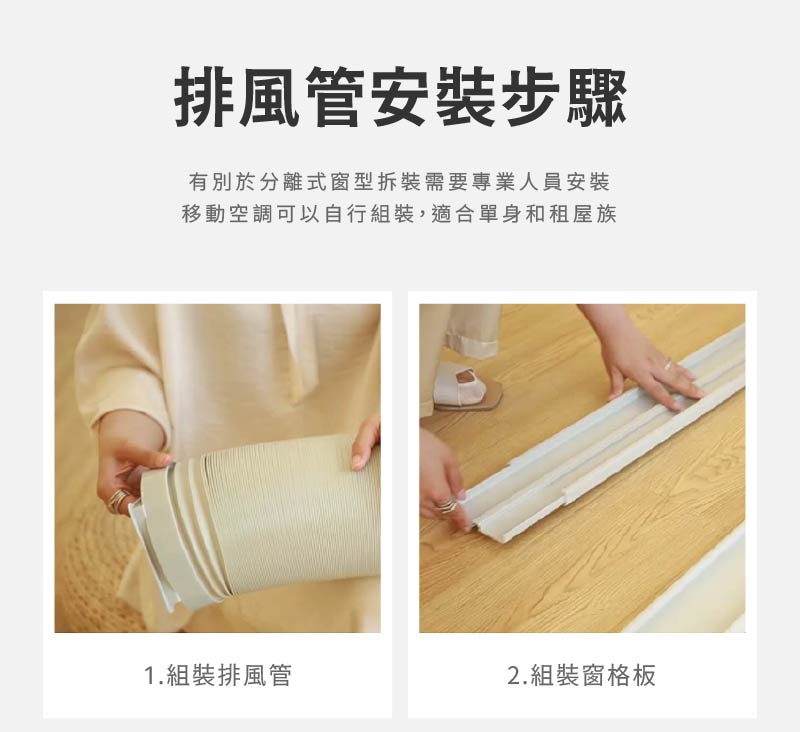 排風管安裝步驟

有別於分離式窗型拆裝需要專業人員安裝
移動空調可以自行組裝，適合單身和租屋族

1.組裝排風管

2.組裝窗格板