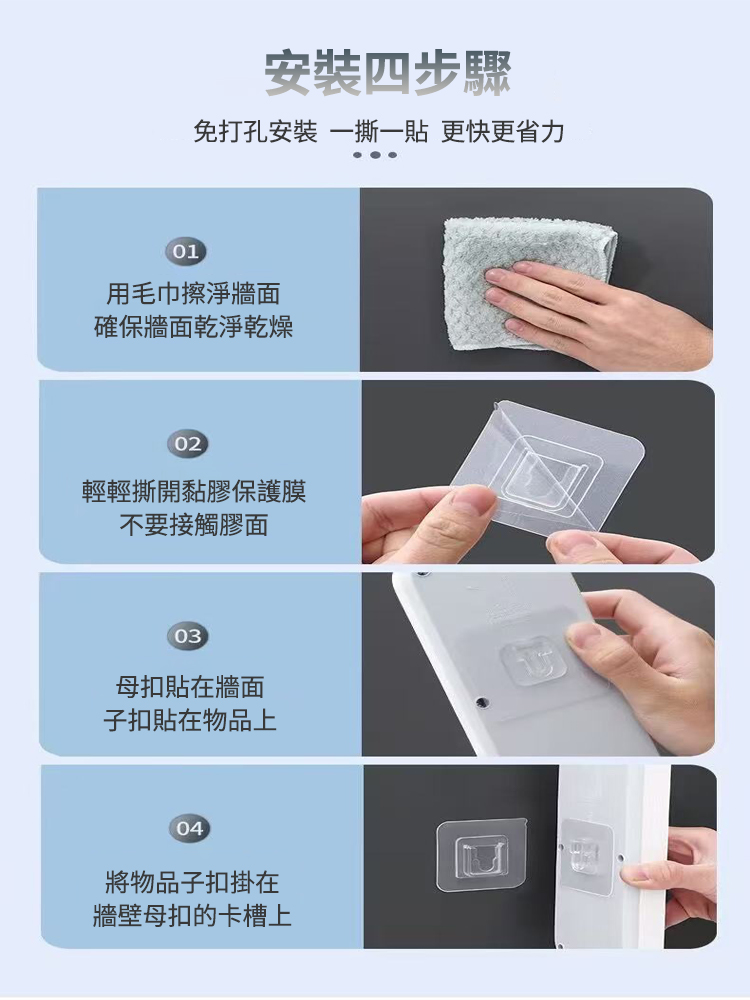 安裝四步驟

免打孔安裝 一撕一貼 更快更省力

01

用毛巾擦淨牆面
確保牆面乾淨乾燥

02

輕輕撕開黏膠保護膜
不要接觸膠面

03

母扣貼在牆面
子扣貼在物品上

04

將物品子扣掛在
牆壁母扣的卡槽上