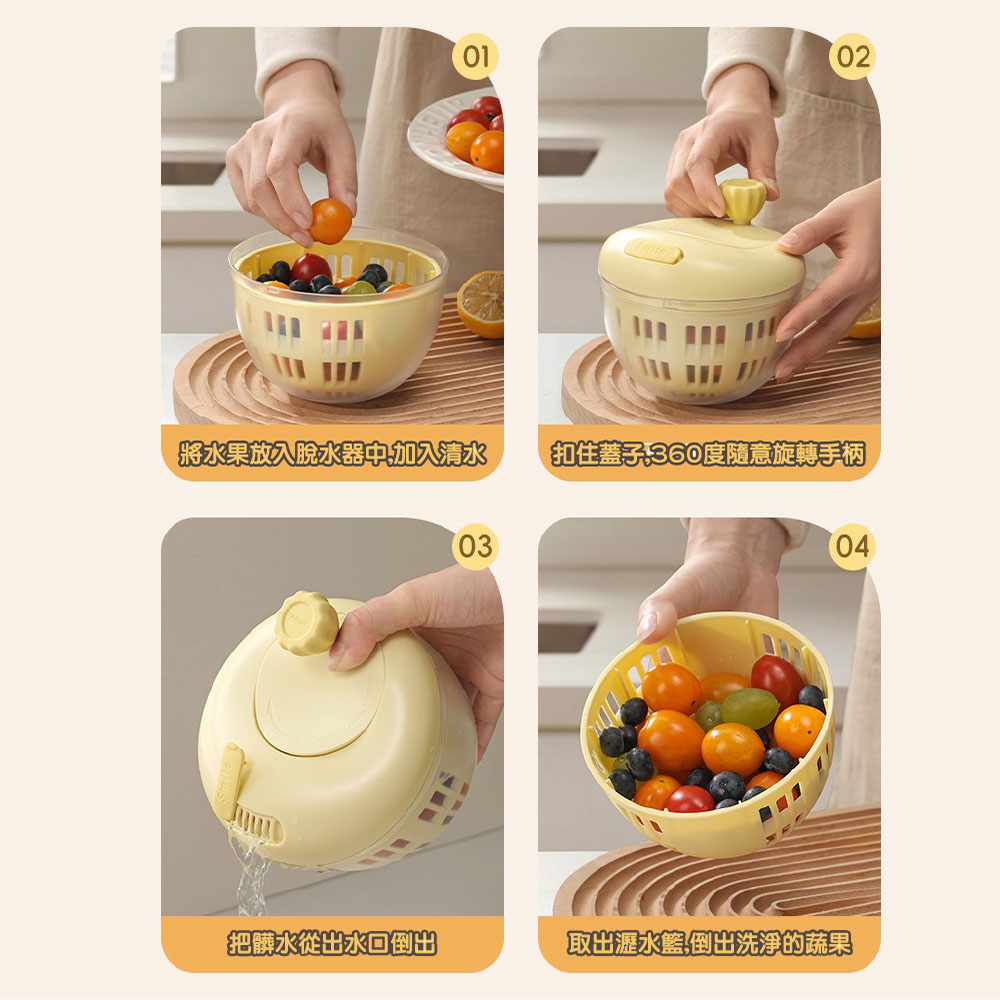 01

將水果放入脫水器中,加入清水

02

扣住蓋子,360度隨意旋轉手柄

03

把髒水從出水口倒出

04

取出瀝水籃,倒出洗淨的蔬果