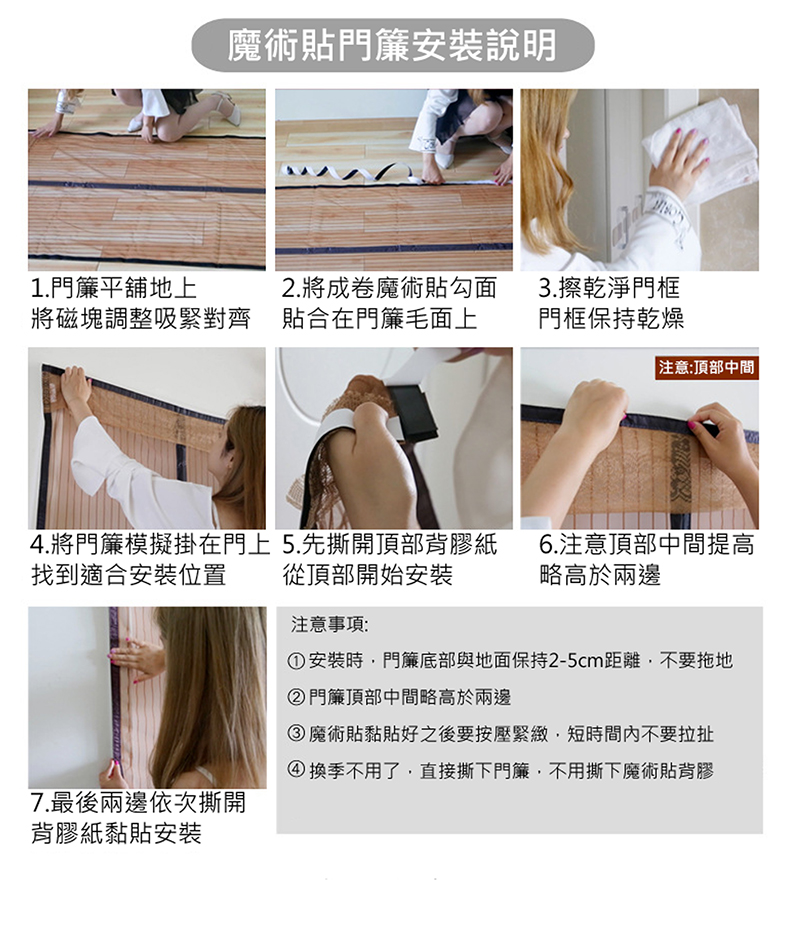 魔術貼門簾安裝說明

1.門簾平鋪地上
將磁塊調整吸緊對齊

2.將成卷魔術貼勾面
貼合在門簾毛面上

3.擦乾淨門框
門框保持乾燥

注意:頂部中間

4.將門簾模擬掛在門上
找到適合安裝位置

5.先撕開頂部背膠紙
從頂部開始安裝

6.注意頂部中間提高
略高於兩邊

7.最後兩邊依次撕開
背膠紙黏貼安裝

注意事項:

① 安裝時，門簾底部與地面保持2-5cm距離，不要拖地

② 門簾頂部中間略高於兩邊

③ 魔術貼黏貼好之後要按壓緊緻，短時間內不要拉扯

④ 換季不用了，直接撕下門簾，不用撕下魔術貼背膠