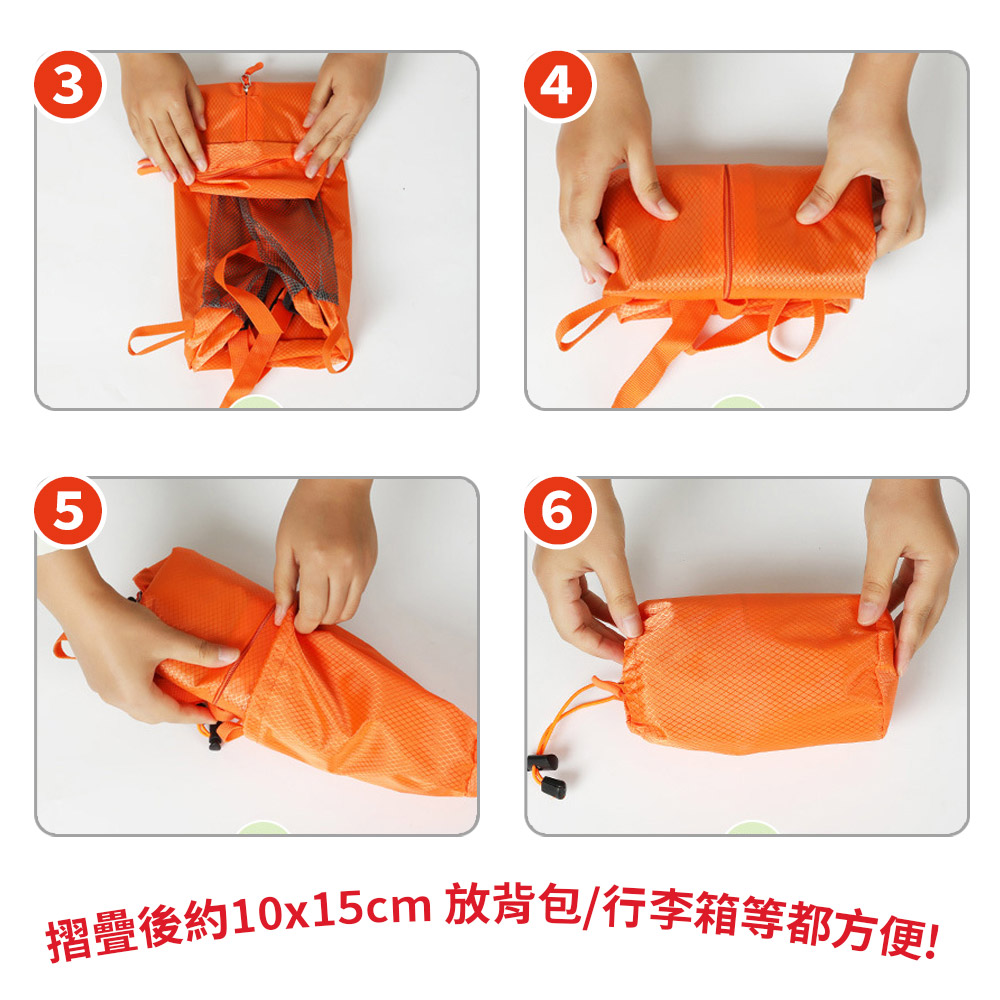 3

4

5

6

摺疊後約10x15cm 放背包/行李箱等都方便!