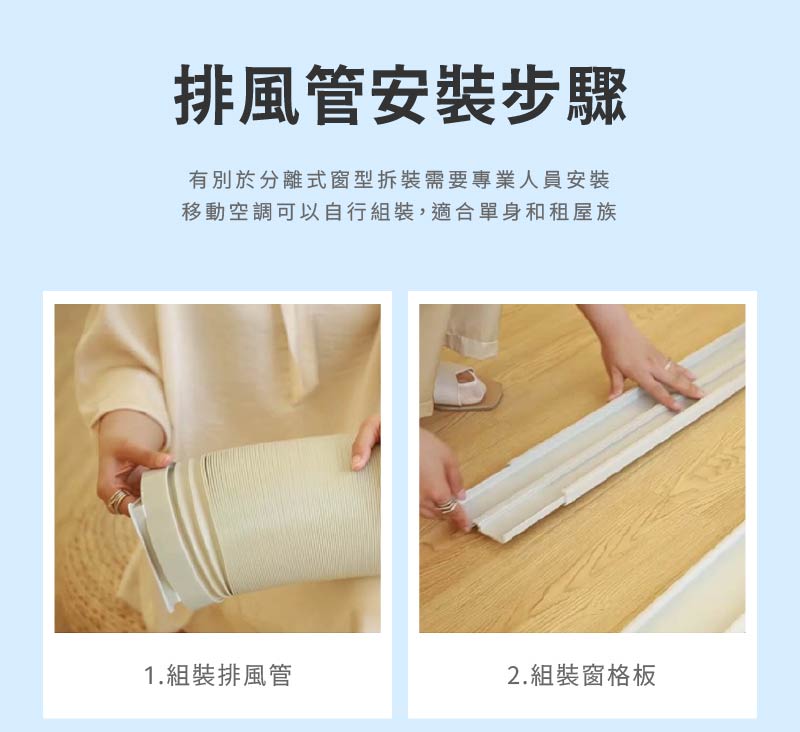 排風管安裝步驟

有別於分離式窗型拆裝需要專業人員安裝
移動空調可以自行組裝,適合單身和租屋族

1.組裝排風管

2.組裝窗格板