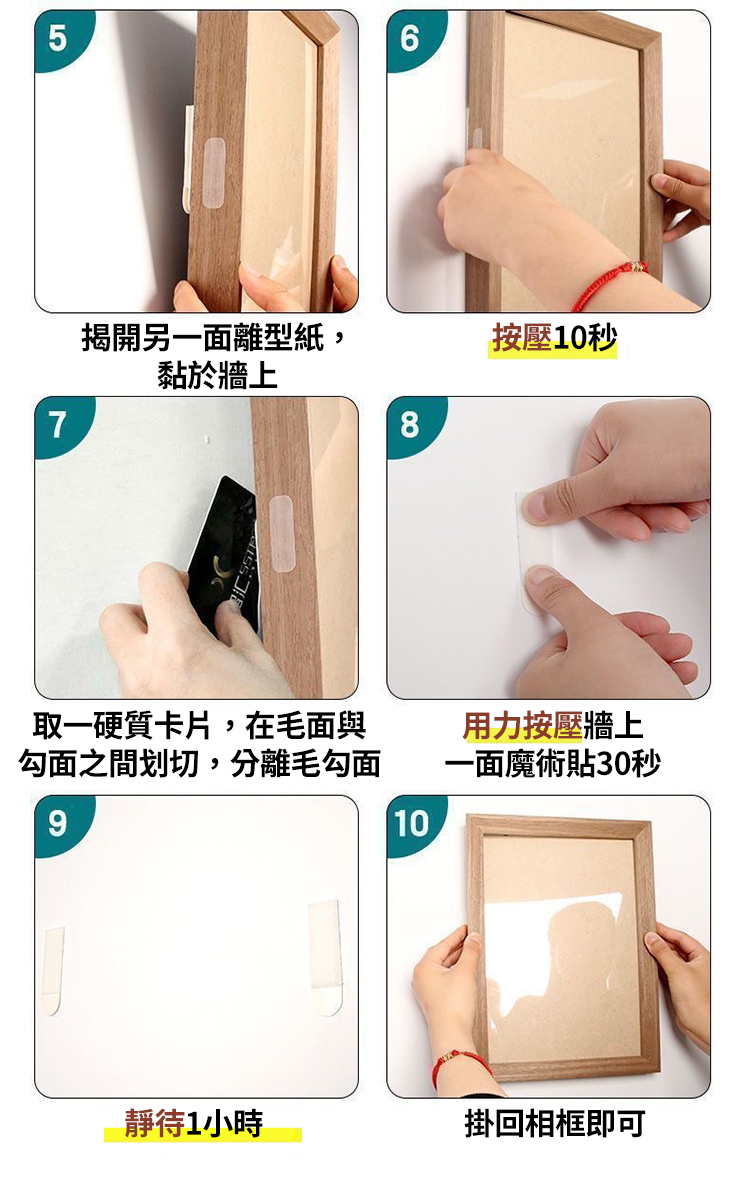 5

揭開另一面離型紙，黏於牆上

6

按壓10秒

7

取一硬質卡片，在毛面與勾面之間划切，分離毛勾面

8

用力按壓牆上一面魔術貼30秒

9

靜待1小時

10

掛回相框即可