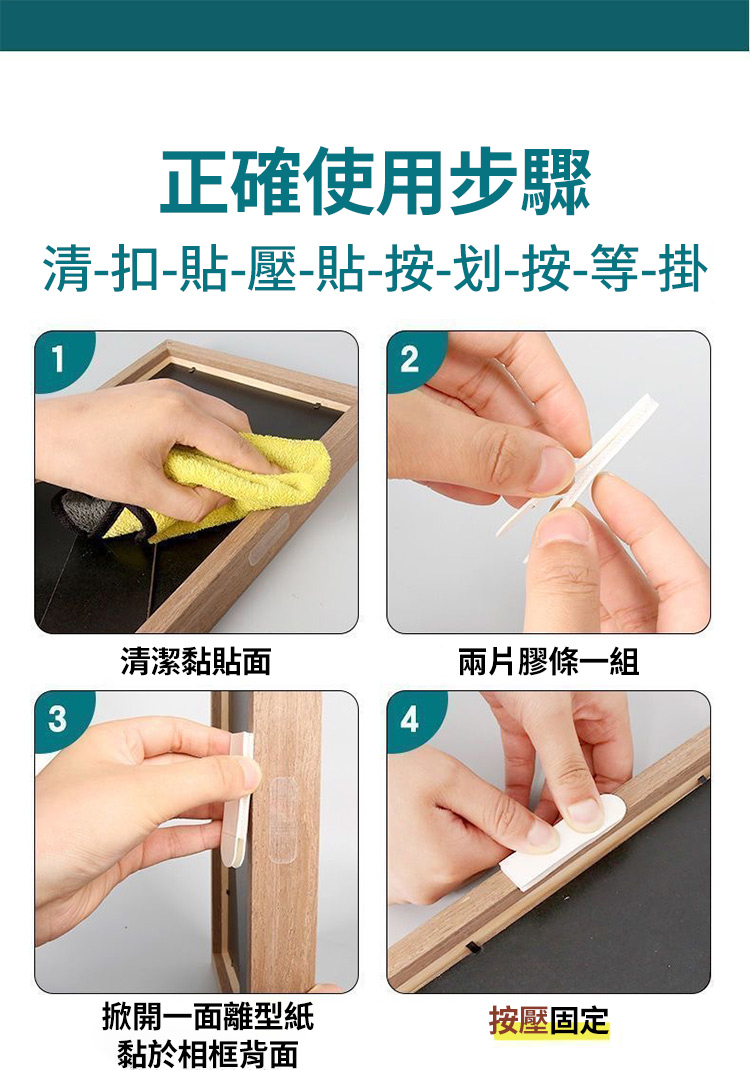 正確使用步驟

清-扣-貼-壓-貼-按-划-按-等-掛

1

清潔黏貼面

2

兩片膠條一組

3

掀開一面離型紙
黏於相框背面

4

按壓固定