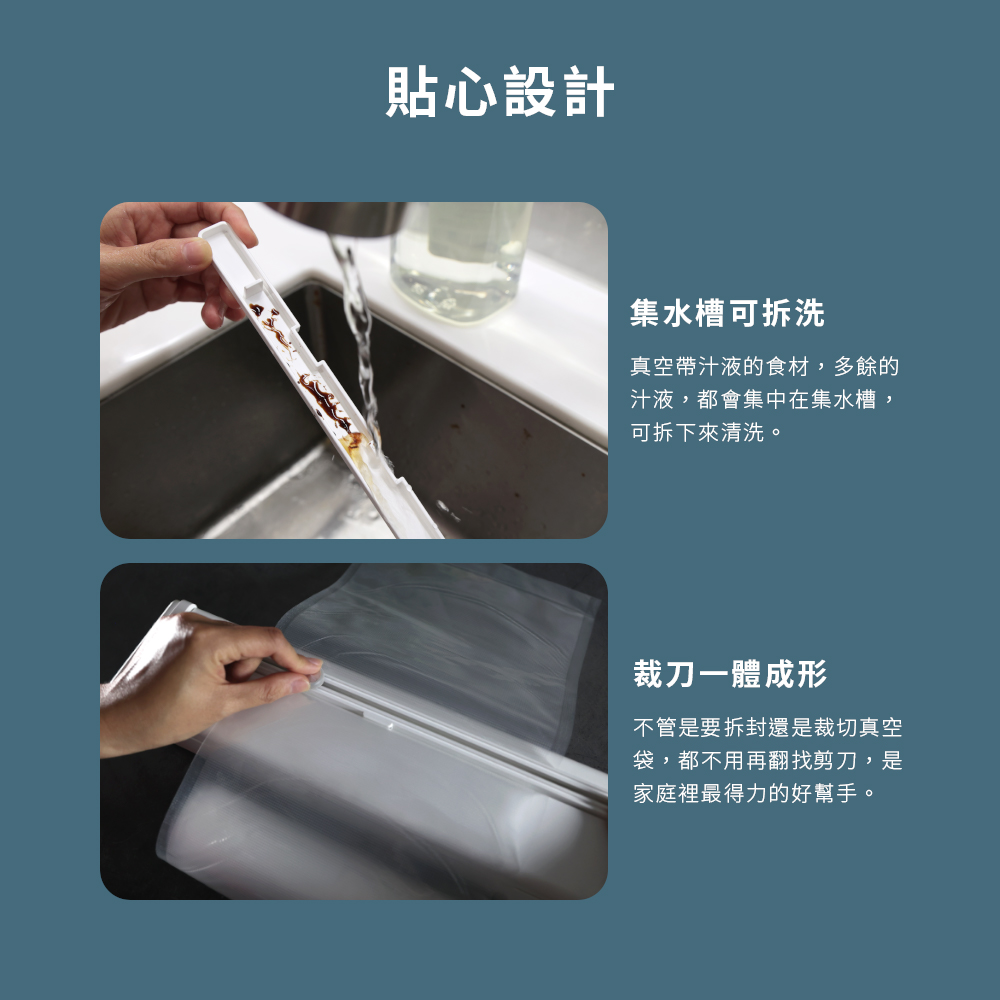 貼心設計

集水槽可拆洗

真空帶汁液的食材，多餘的汁液，都會集中在集水槽，可拆下來清洗。

裁刀一體成形

不管是要拆封還是裁切真空袋，都不用再翻找剪刀，是家庭裡最得力的好幫手。