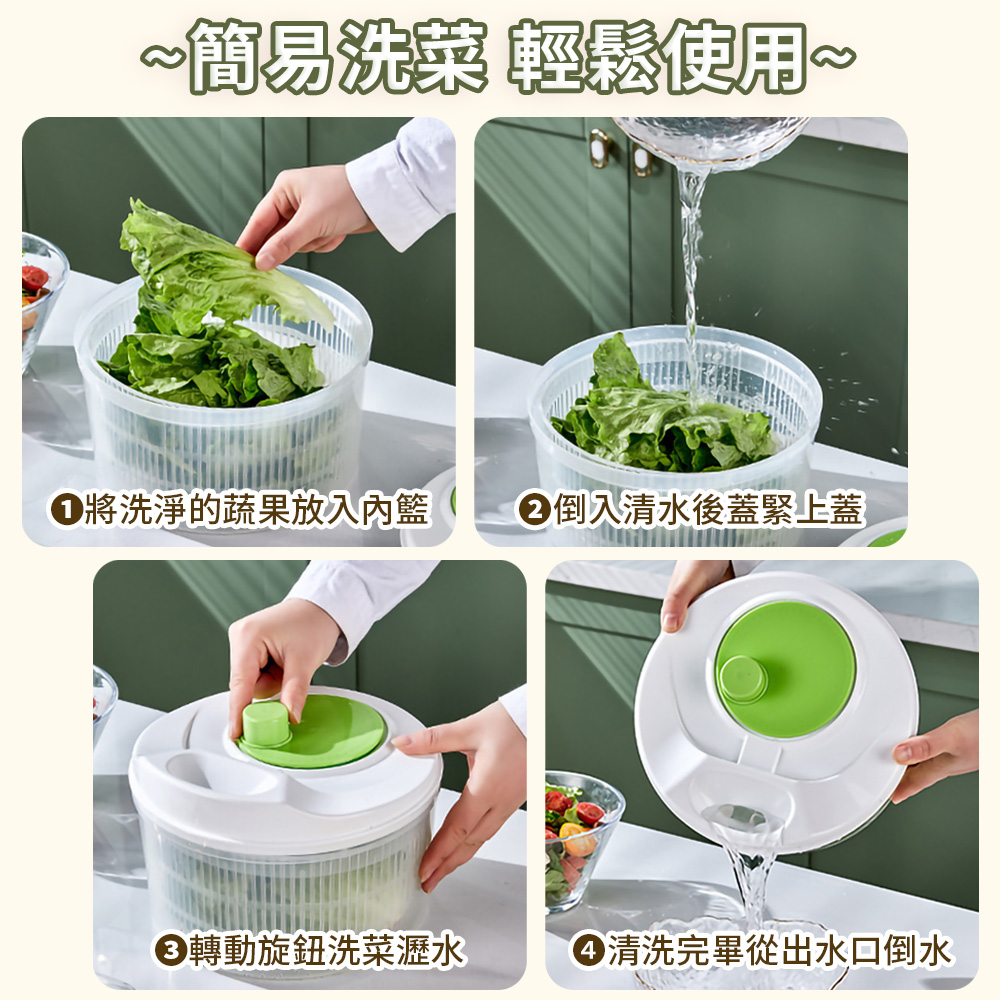 ~簡易洗菜 輕鬆使用~

❶將洗淨的蔬果放入內籃

❷倒入清水後蓋緊上蓋

❸轉動旋鈕洗菜瀝水

❹清洗完畢從出水口倒水