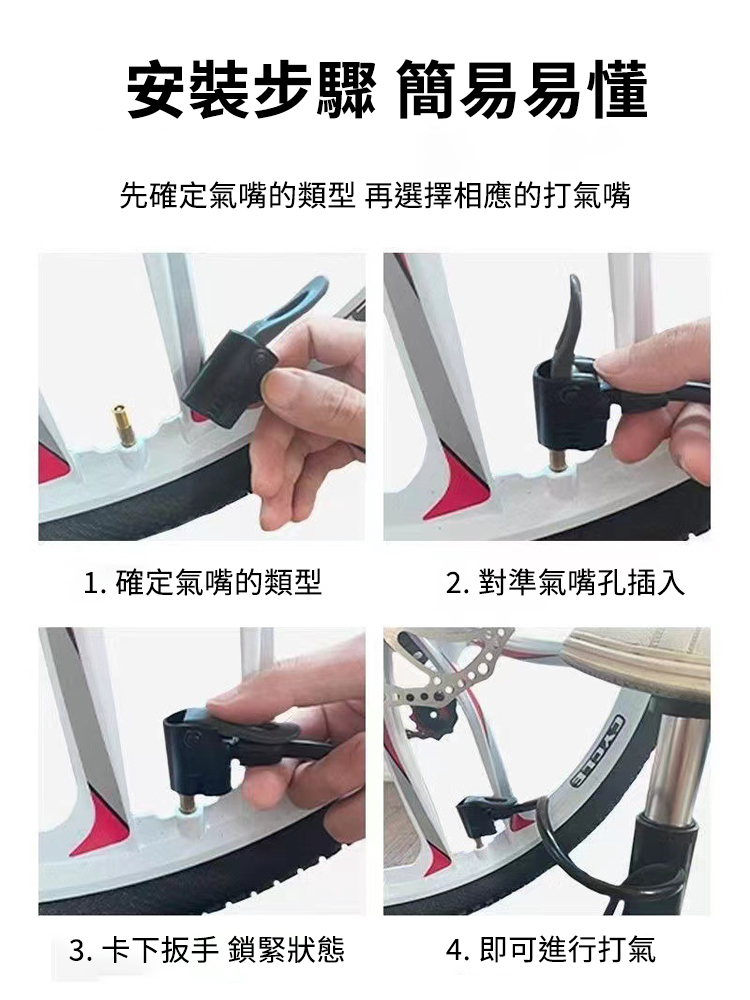 安裝步驟 簡易易懂

先確定氣嘴的類型 再選擇相應的打氣嘴

1. 確定氣嘴的類型

2. 對準氣嘴孔插入

3. 卡下扳手 鎖緊狀態

4. 即可進行打氣