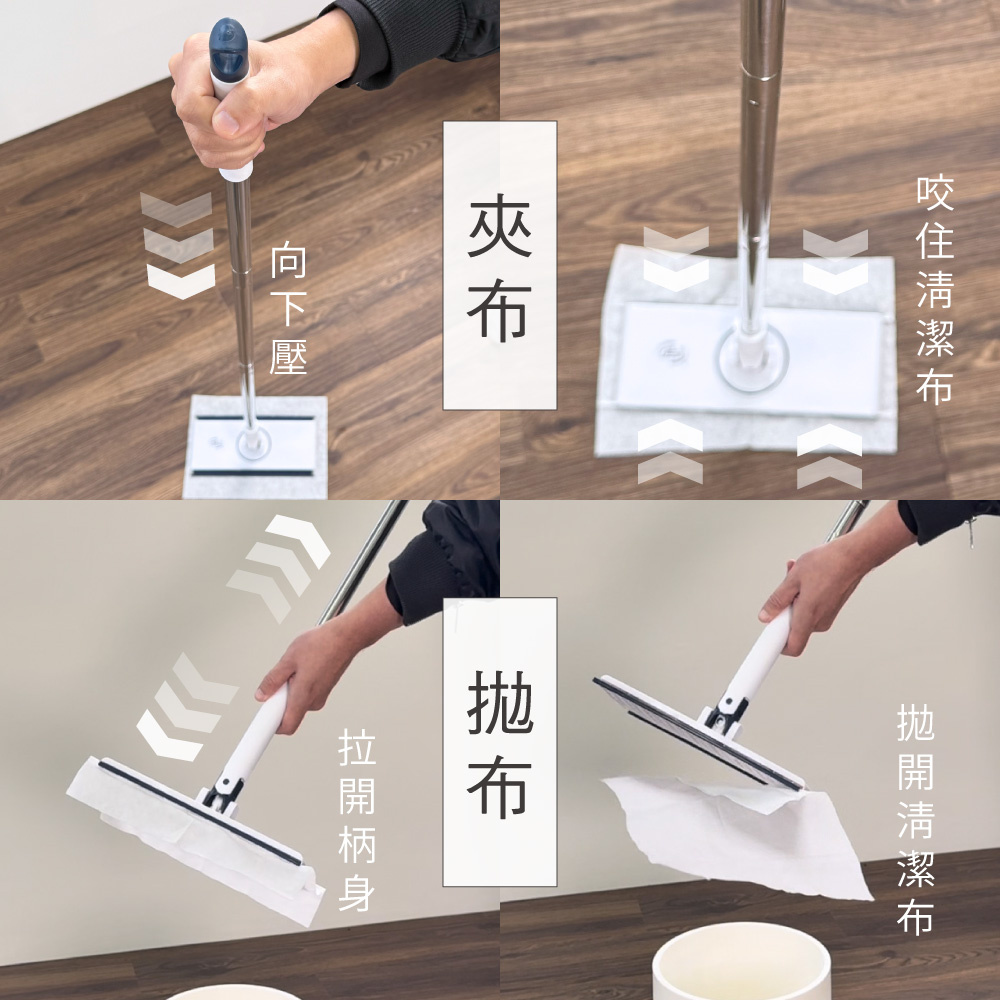 向下壓

夾布

咬住清潔布

拉開柄身

拋布

拋開清潔布