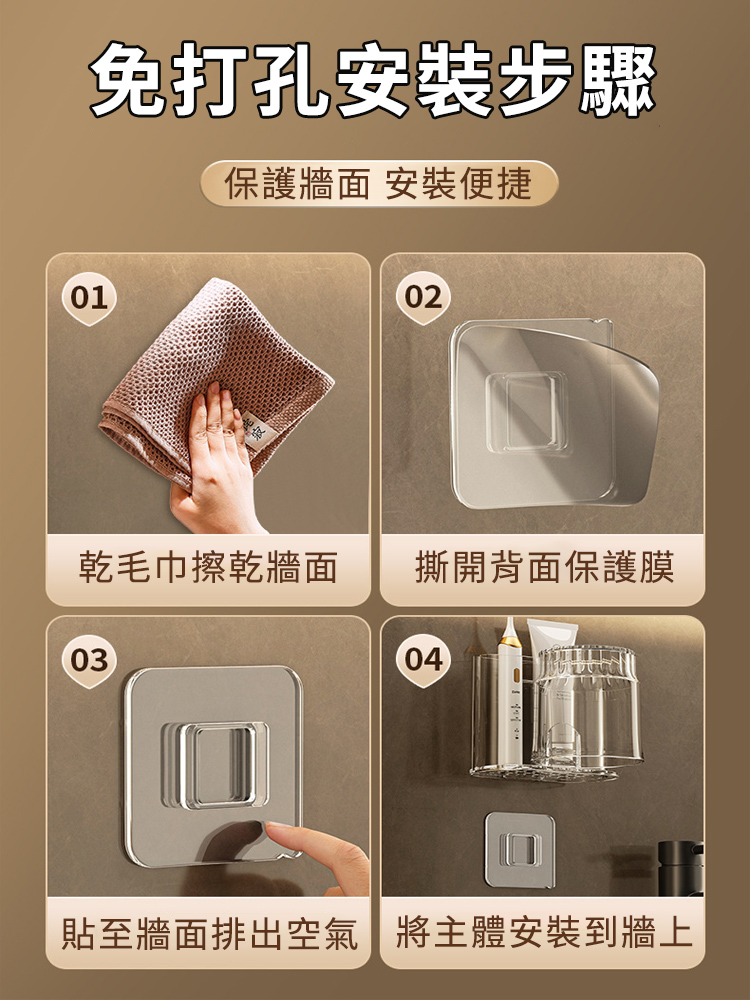 免打孔安裝步驟

保護牆面 安裝便捷

01

乾毛巾擦乾牆面

02

撕開背面保護膜

03

貼至牆面排出空氣

04

將主體安裝到牆上