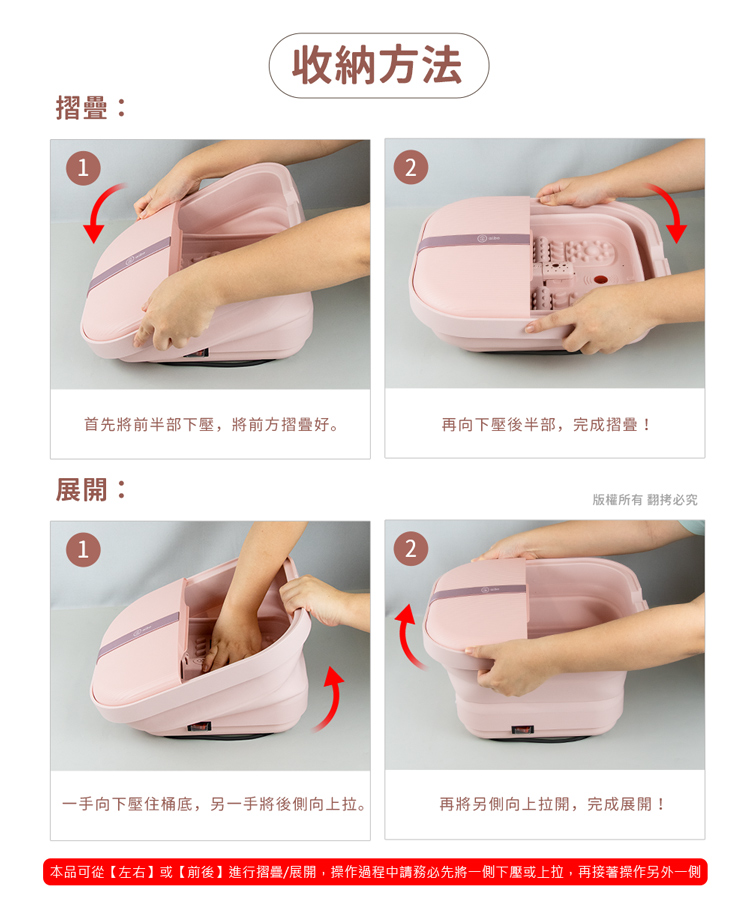 收納方法

摺疊：

1

首先將前半部下壓，將前方摺疊好。

2

再向下壓後半部，完成摺疊！

展開：

版權所有 翻拷必究

1

一手向下壓住桶底，另一手將後側向上拉。

2

再將另側向上拉開，完成展開！

本品可從【左右】或【前後】進行摺疊/展開，操作過程中請務必先將一側下壓或上拉，再接著操作另外一側