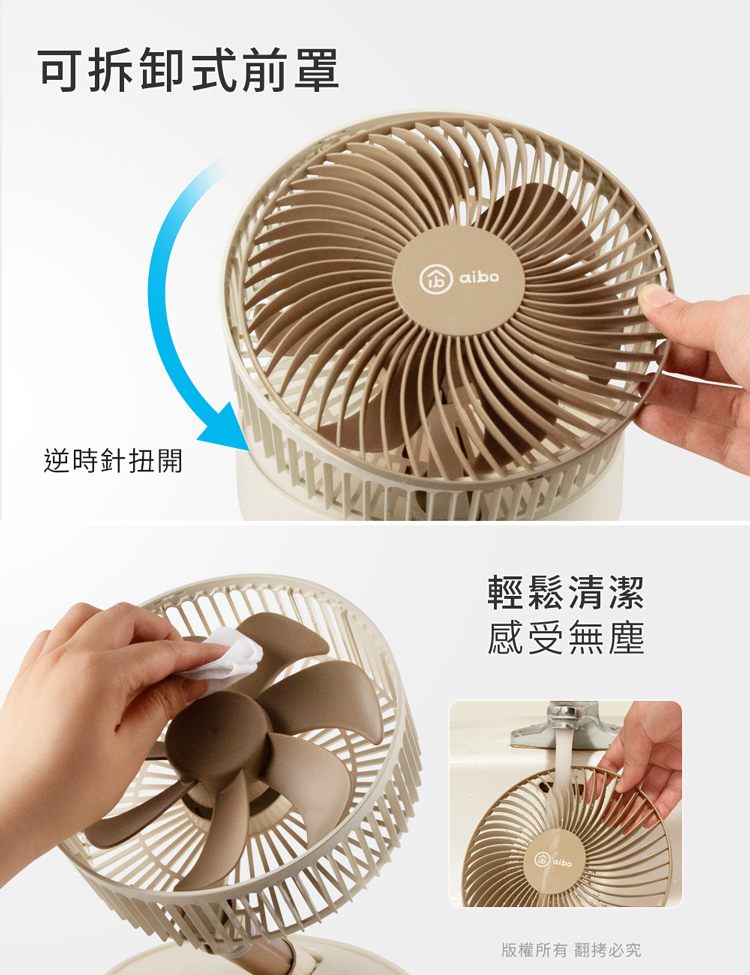 可拆卸式前罩

aibo

逆時針扭開

輕鬆清潔
感受無塵

aibo

版權所有 翻拷必究