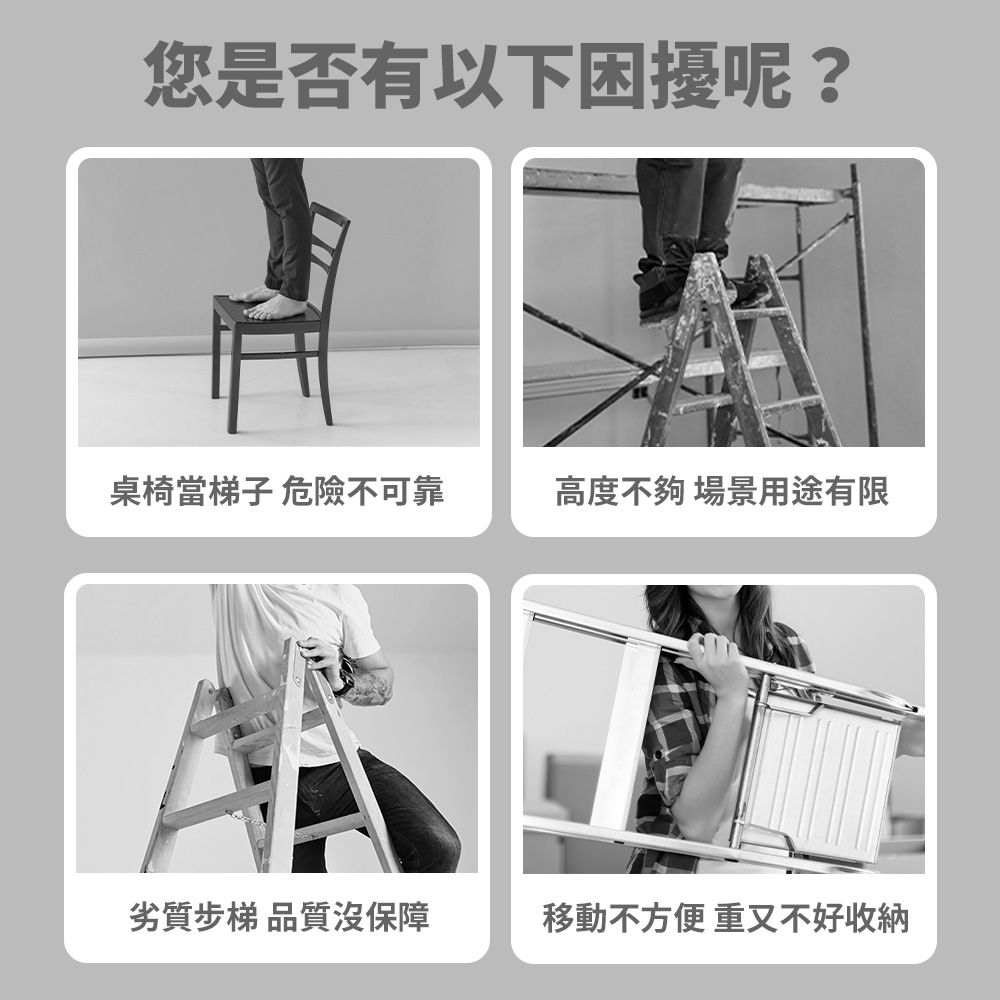 您是否有以下困擾呢？

桌椅當梯子 危險不可靠

高度不夠 場景用途有限

劣質步梯 品質沒保障

移動不方便 重又不好收納