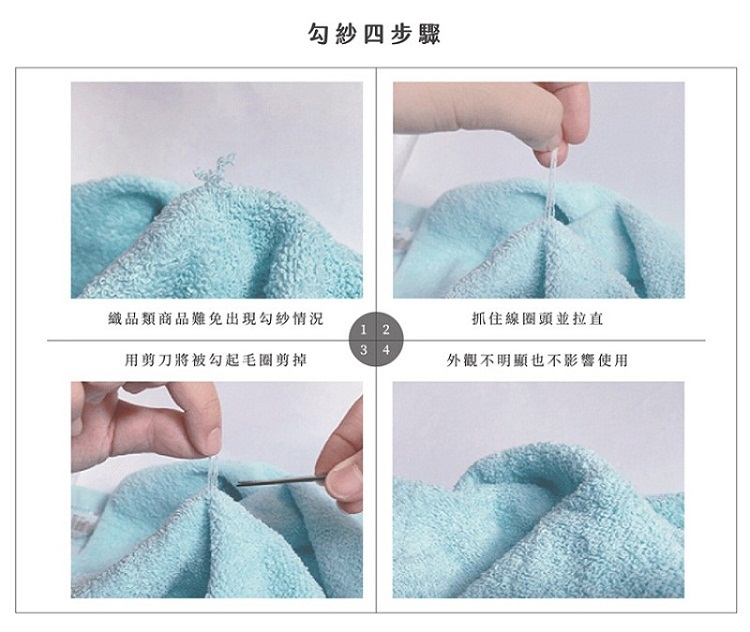 勾紗四步驟

織品類商品難免出現勾紗情況

抓住線圈頭並拉直

1 2
3 4

用剪刀將被勾起毛圈剪掉

外觀不明顯也不影響使用