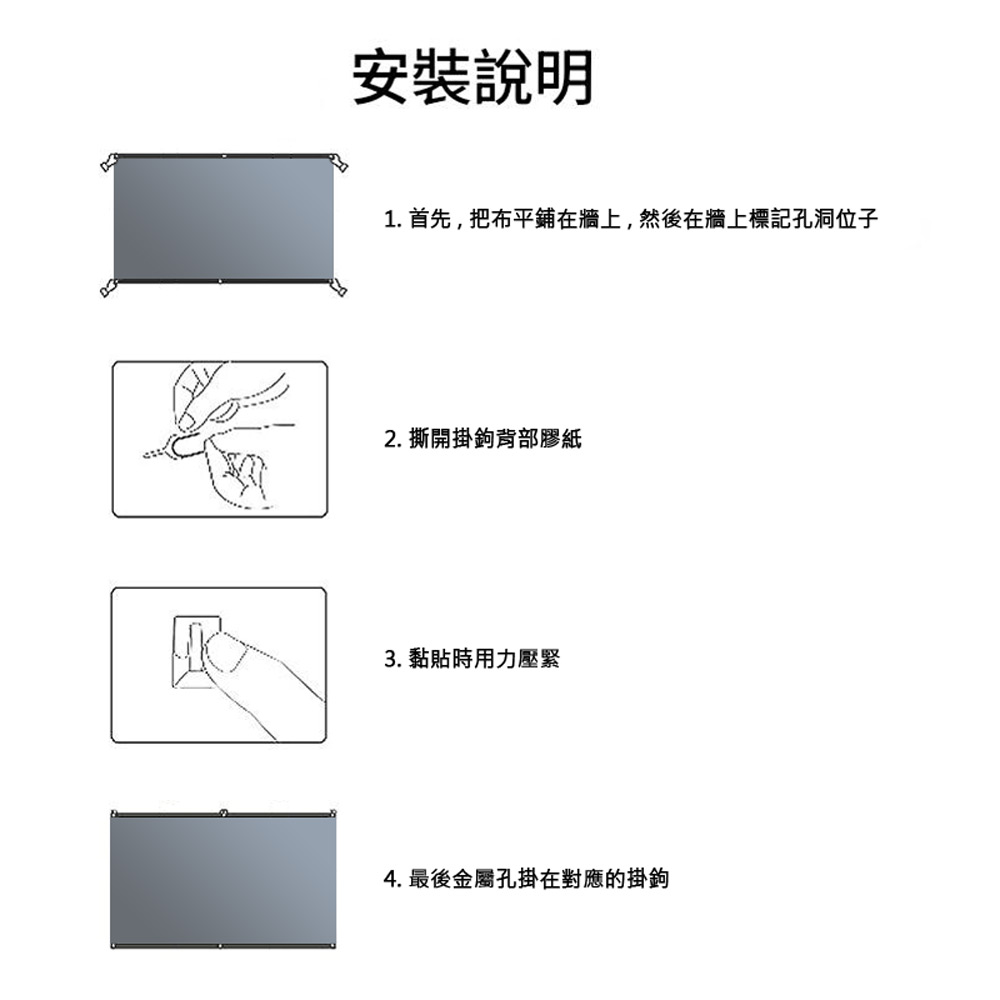 安裝說明

1. 首先，把布平鋪在牆上，然後在牆上標記孔洞位子

2. 撕開掛鉤背部膠紙

3. 黏貼時用力壓緊

4. 最後金屬孔掛在對應的掛鉤