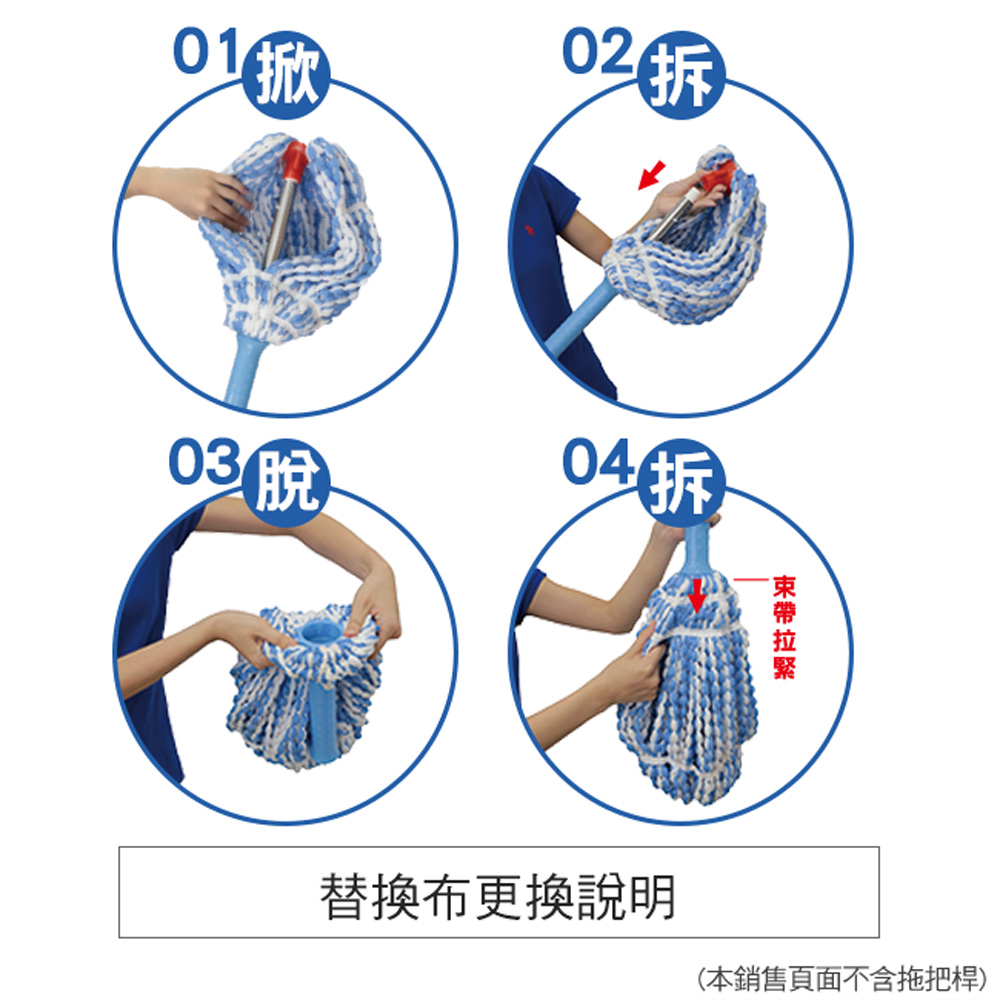 01 掀

02 拆

03 脫

04 拆

束帶拉緊

替換布更換說明

(本銷售頁面不含拖把桿)