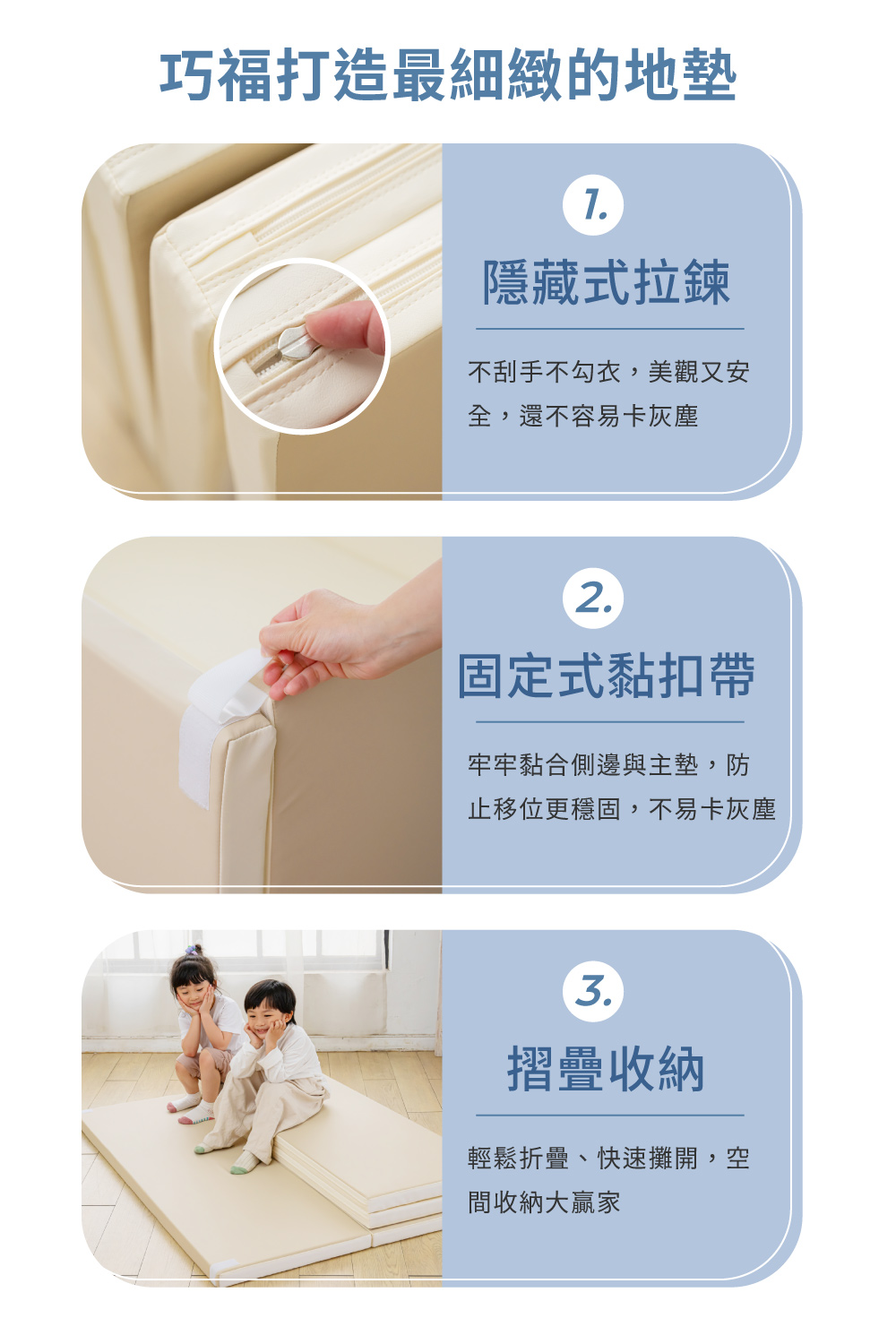 巧福打造最細緻的地墊

1.

隱藏式拉鍊

不刮手不勾衣，美觀又安全，還不容易卡灰塵

2.

固定式黏扣帶

牢牢黏合側邊與主墊，防止移位更穩固，不易卡灰塵

3.

摺疊收納

輕鬆折疊、快速攤開，空間收納大贏家