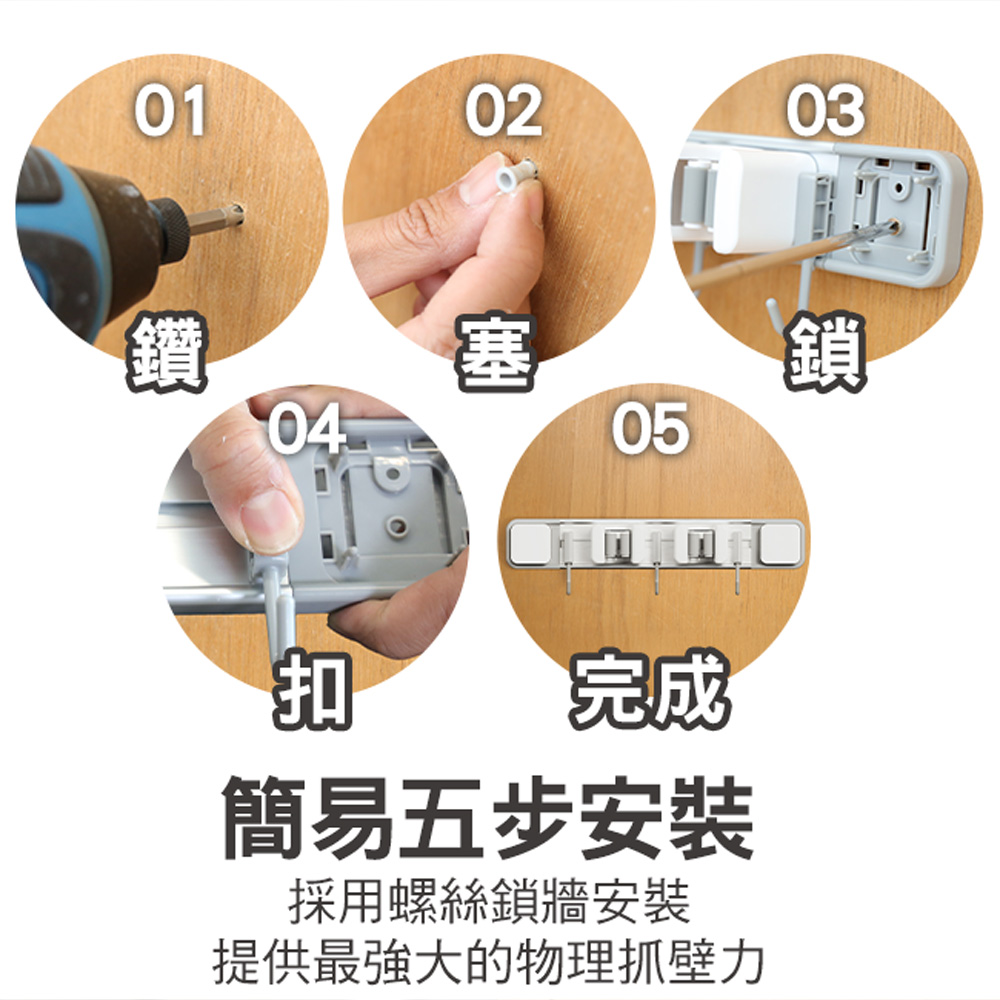 01
鑽

02
塞

03
鎖

04
扣

05
完成

簡易五步安裝
採用螺絲鎖牆安裝
提供最強大的物理抓壁力