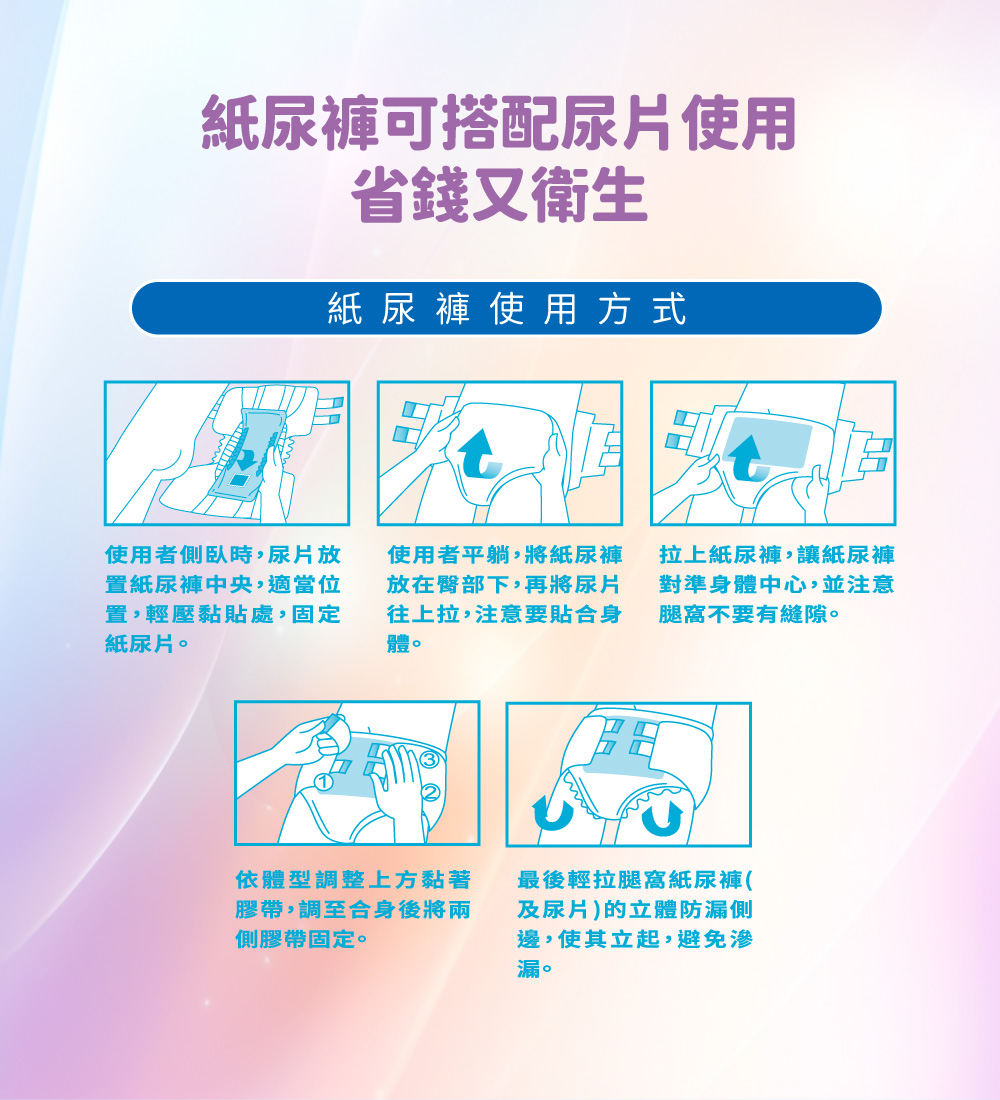 紙尿褲可搭配尿片使用
省錢又衛生

紙尿褲使用方式

使用者側臥時，尿片放置紙尿褲中央，適當位置，輕壓黏貼處，固定紙尿片。

使用者平躺，將紙尿褲放在臀部下，再將尿片往上拉，注意要貼合身體。

拉上紙尿褲，讓紙尿褲對準身體中心，並注意腿窩不要有縫隙。

③
①
②

依體型調整上方黏著膠帶，調至合身後將兩側膠帶固定。

最後輕拉腿窩紙尿褲(及尿片)的立體防漏側邊，使其立起，避免滲漏。