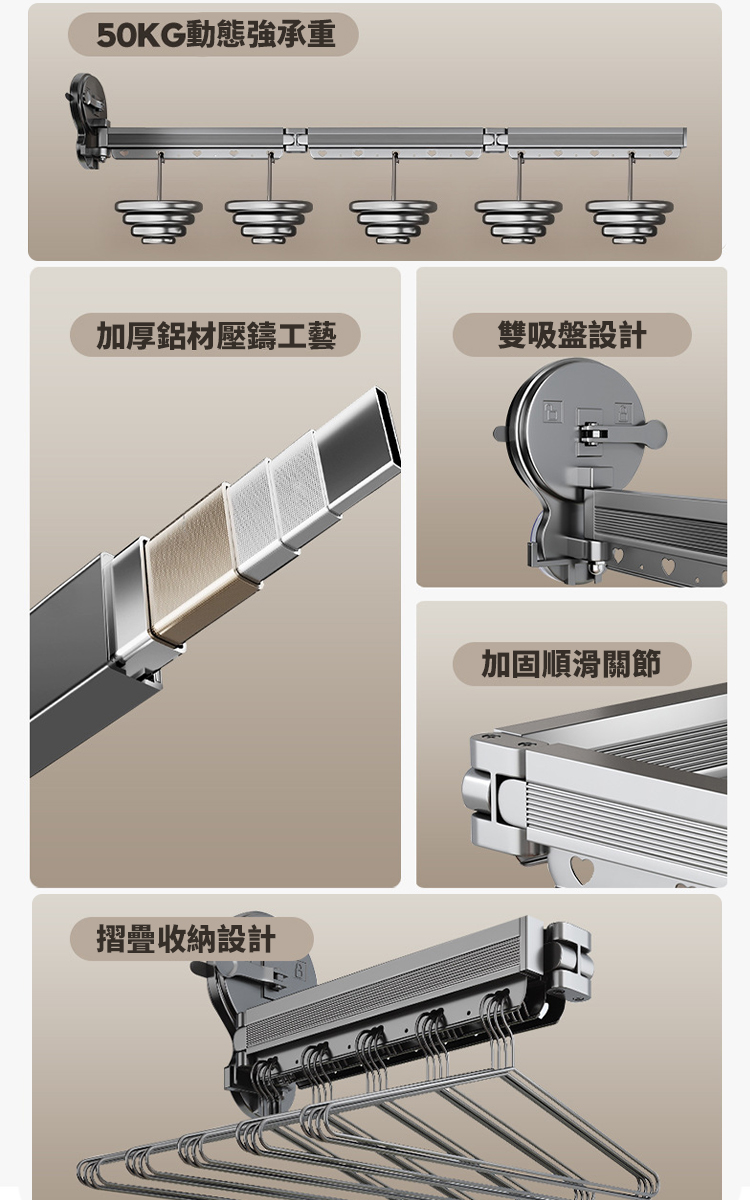 50KG動態強承重

加厚鋁材壓鑄工藝

雙吸盤設計

加固順滑關節

摺疊收納設計