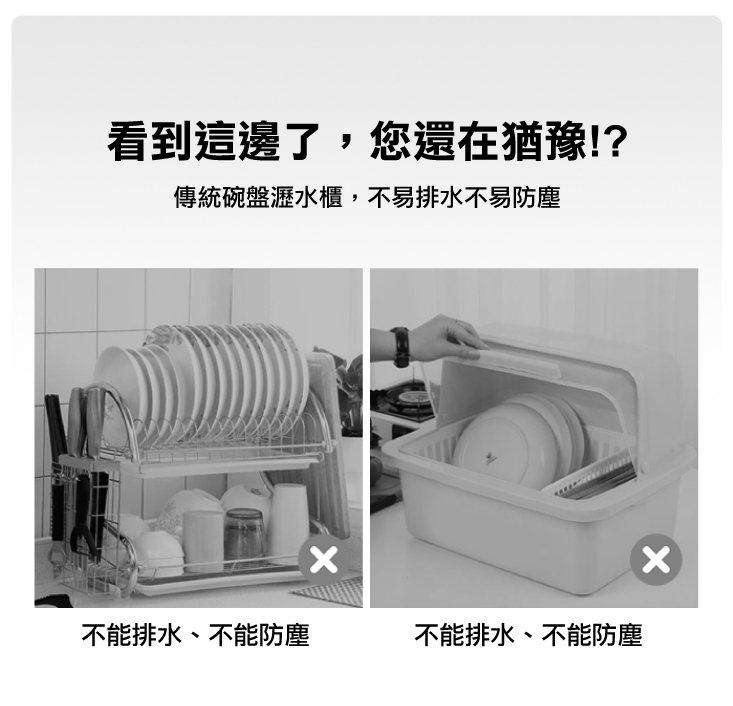 看到這邊了，您還在猶豫!?

傳統碗盤瀝水櫃，不易排水不易防塵

不能排水、不能防塵

不能排水、不能防塵