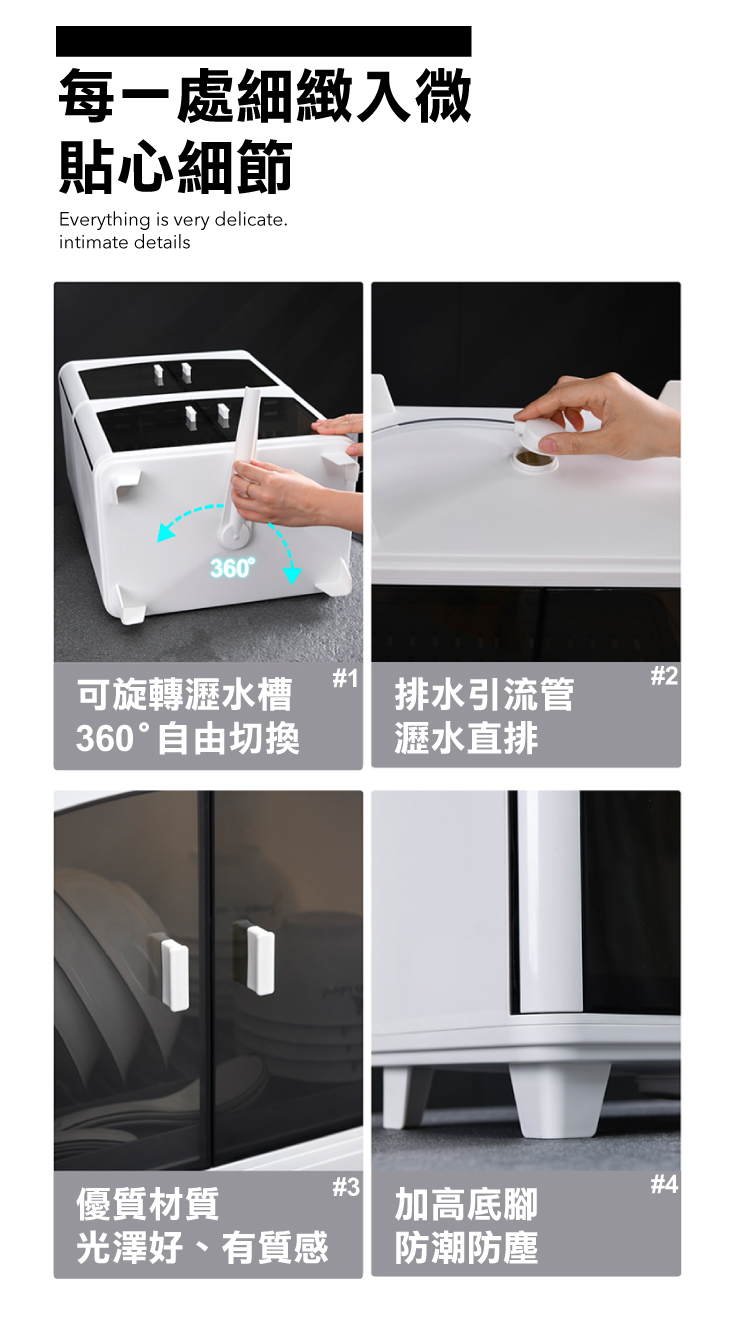 每一處細緻入微
貼心細節

Everything is very delicate.
intimate details

360°

#1
可旋轉瀝水槽
360°自由切換

#2
排水引流管
瀝水直排

#3
優質材質
光澤好、有質感

#4
加高底腳
防潮防塵