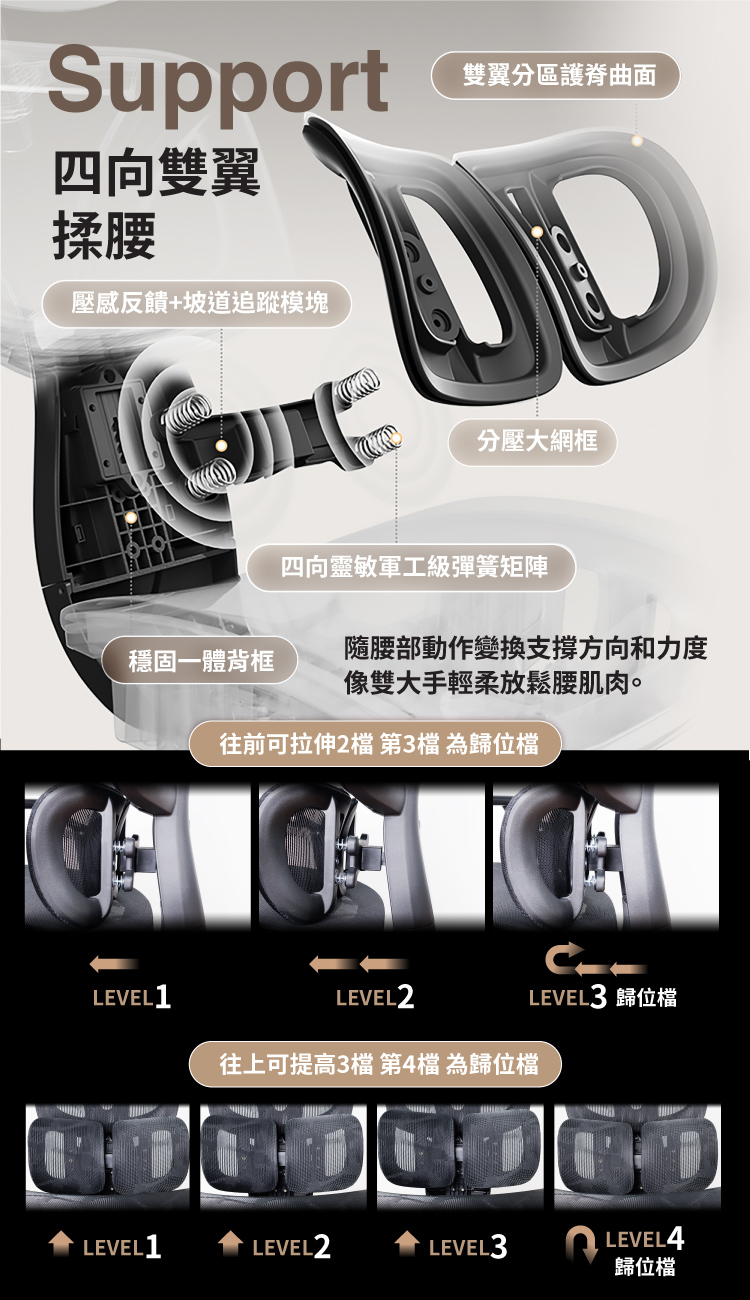 Support

四向雙翼
揉腰

雙翼分區護脊曲面

壓感反饋+坡道追蹤模塊

分壓大網框

四向靈敏軍工級彈簧矩陣

穩固一體背框

隨腰部動作變換支撐方向和力度
像雙大手輕柔放鬆腰肌肉。

往前可拉伸2檔 第3檔 為歸位檔

LEVEL1

LEVEL2

LEVEL3 歸位檔

往上可提高3檔 第4檔 為歸位檔

LEVEL1

LEVEL2

LEVEL3

LEVEL4
歸位檔